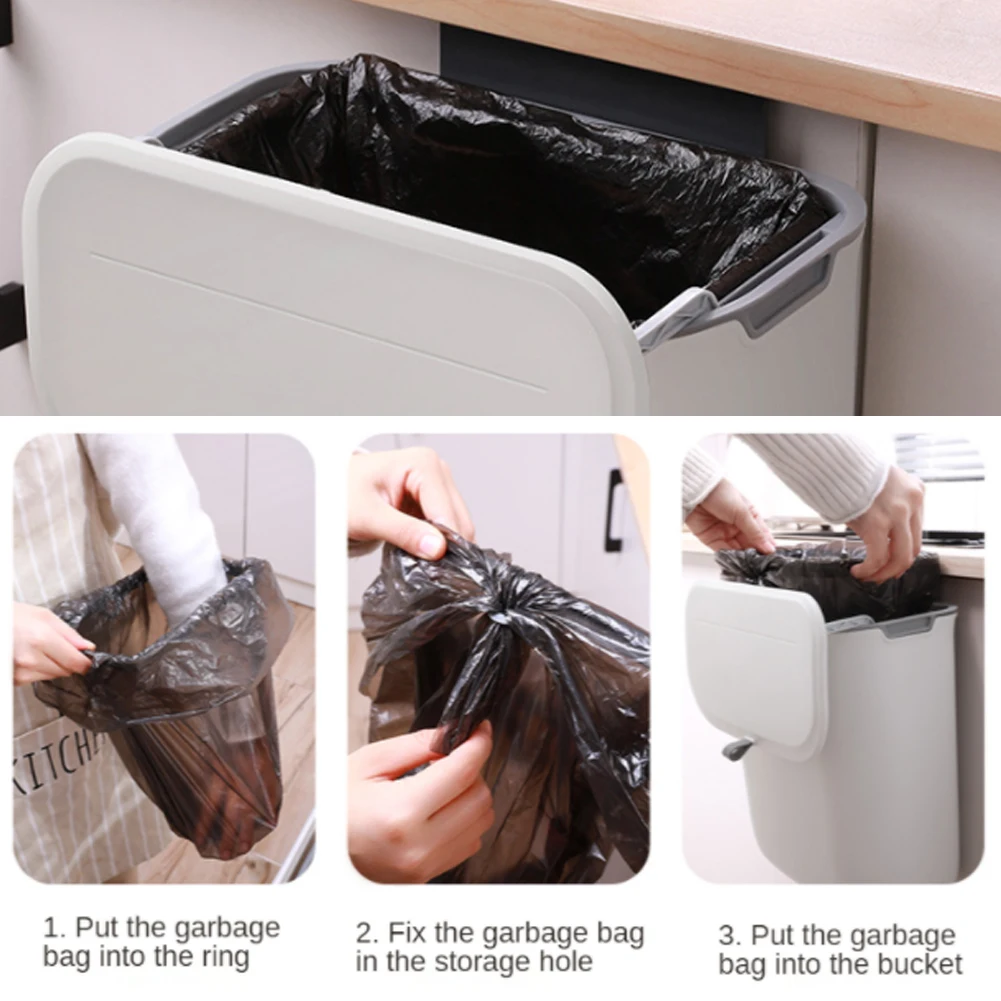 KITCH

1. Put the garbage bag into the ring

2. Fix the garbage bag in the storage hole

3. Put the garbage bag into the bucket