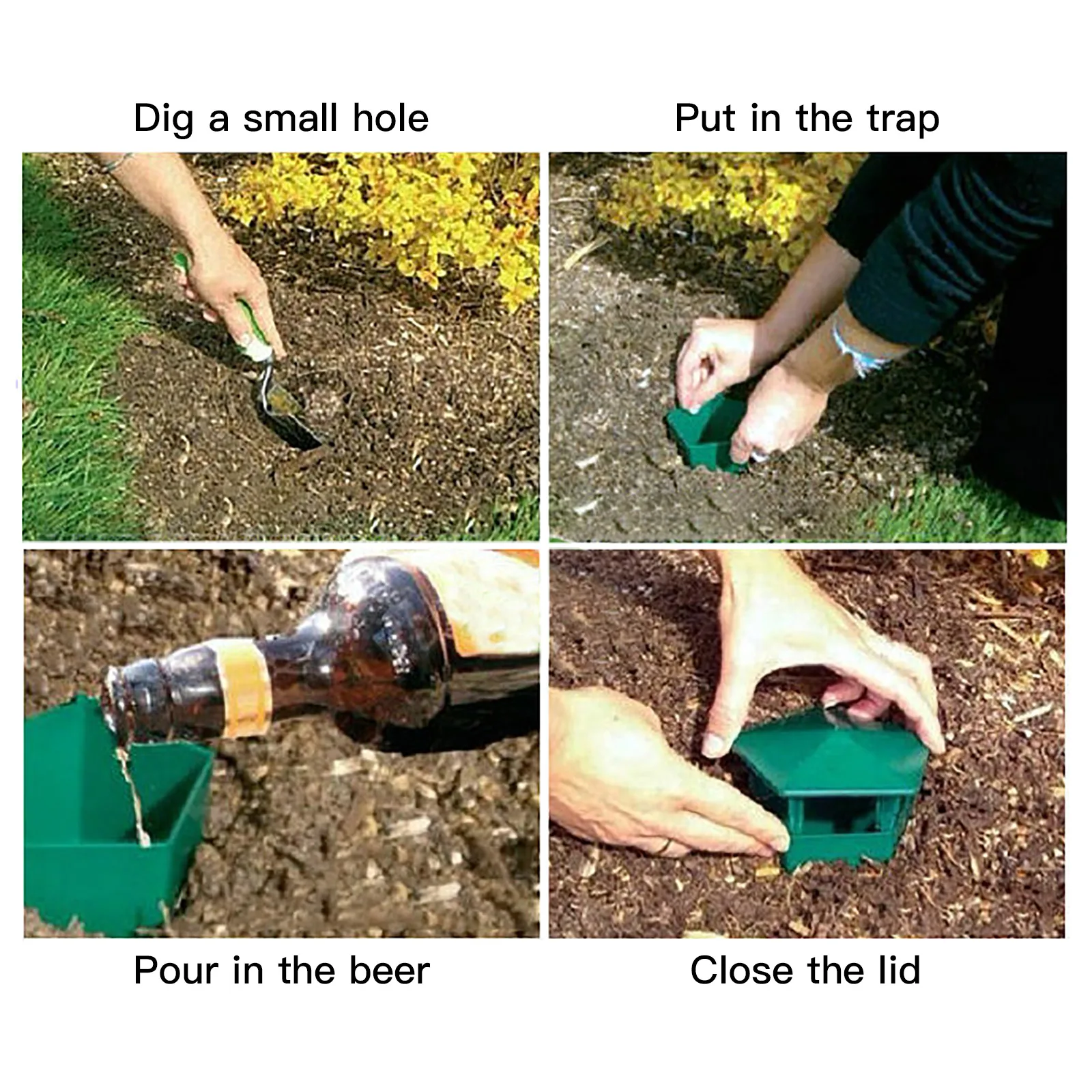 Dig a small hole

Put in the trap

Pour in the beer

Close the lid