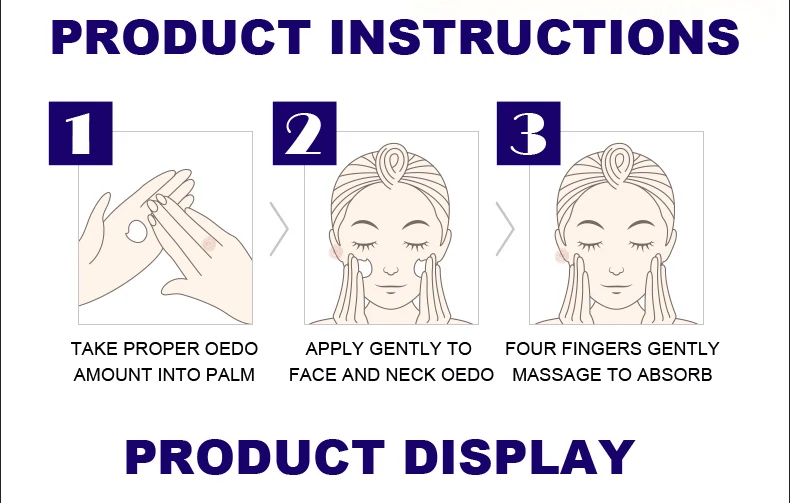 PRODUCT INSTRUCTIONS

1

TAKE PROPER OEDO AMOUNT INTO PALM

2

APPLY GENTLY TO FACE AND NECK OEDO

3

FOUR FINGERS GENTLY MASSAGE TO ABSORB

PRODUCT DISPLAY