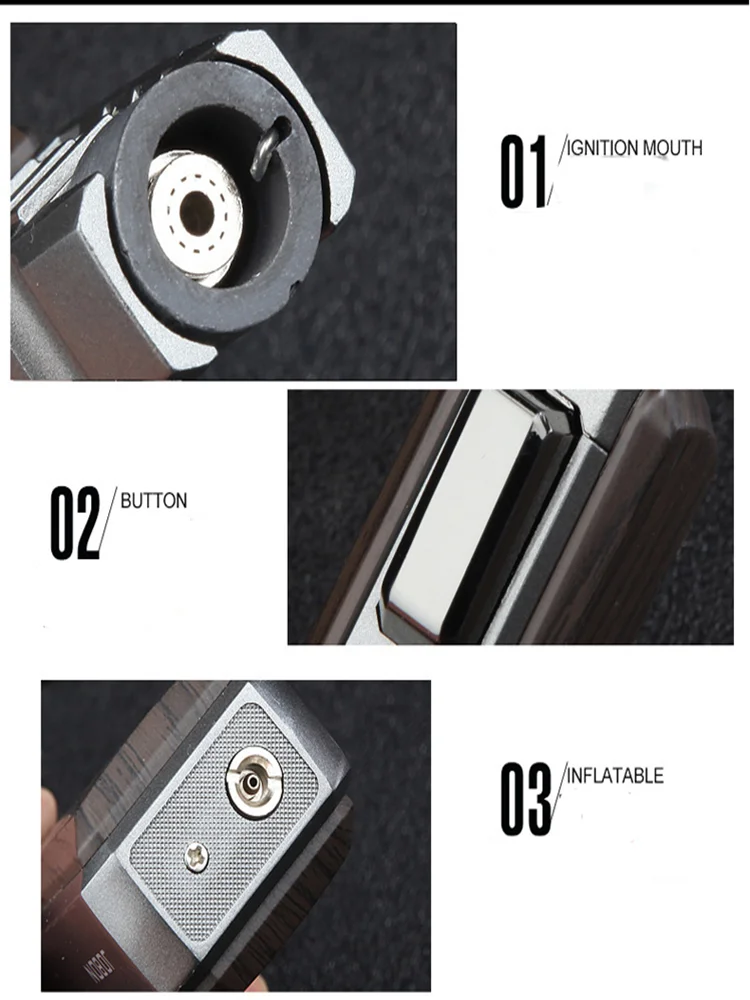 01 IGNITION MOUTH

02 BUTTON

03 INFLATABLE