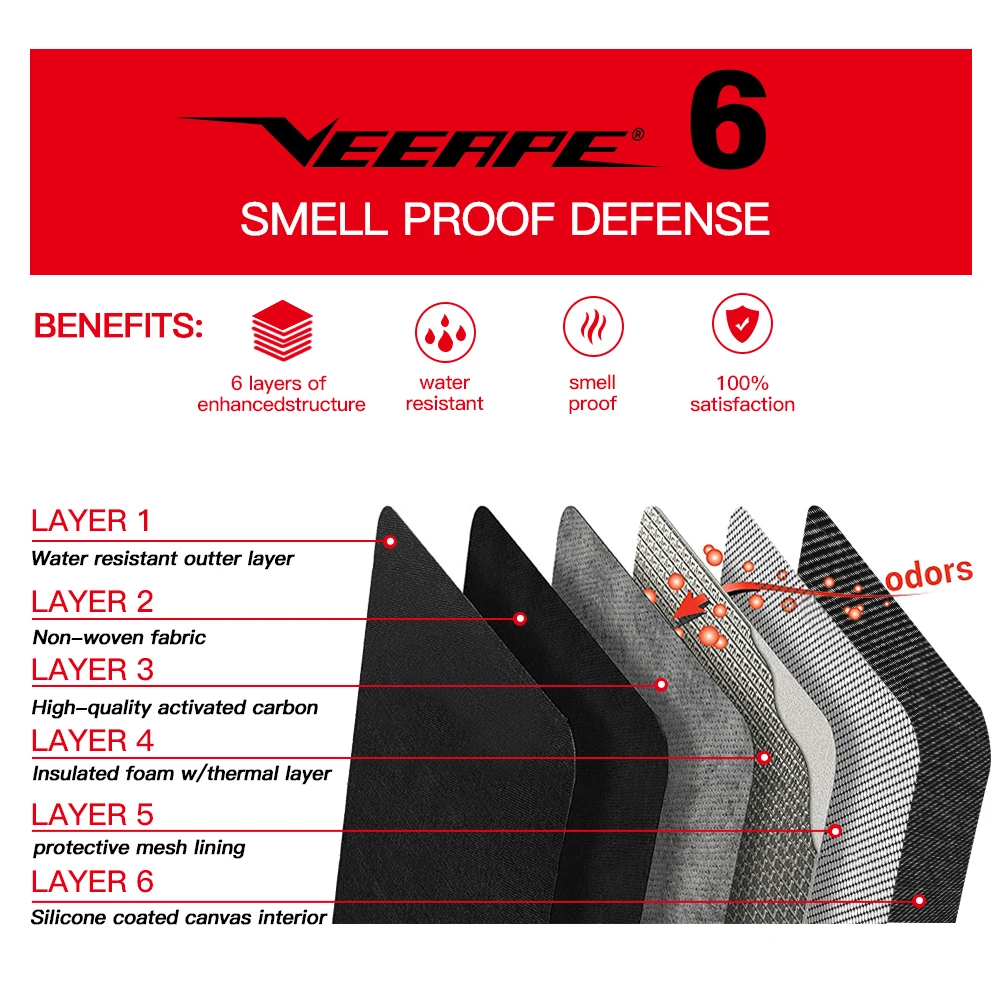 VEEAPE® 6
SMELL PROOF DEFENSE

BENEFITS:

6 layers of enhancedstructure

water resistant

smell proof

100% satisfaction

LAYER 1
Water resistant outter layer

LAYER 2
Non-woven fabric

LAYER 3
High-quality activated carbon

LAYER 4
Insulated foam w/thermal layer

LAYER 5
protective mesh lining

LAYER 6
Silicone coated canvas interior

odors