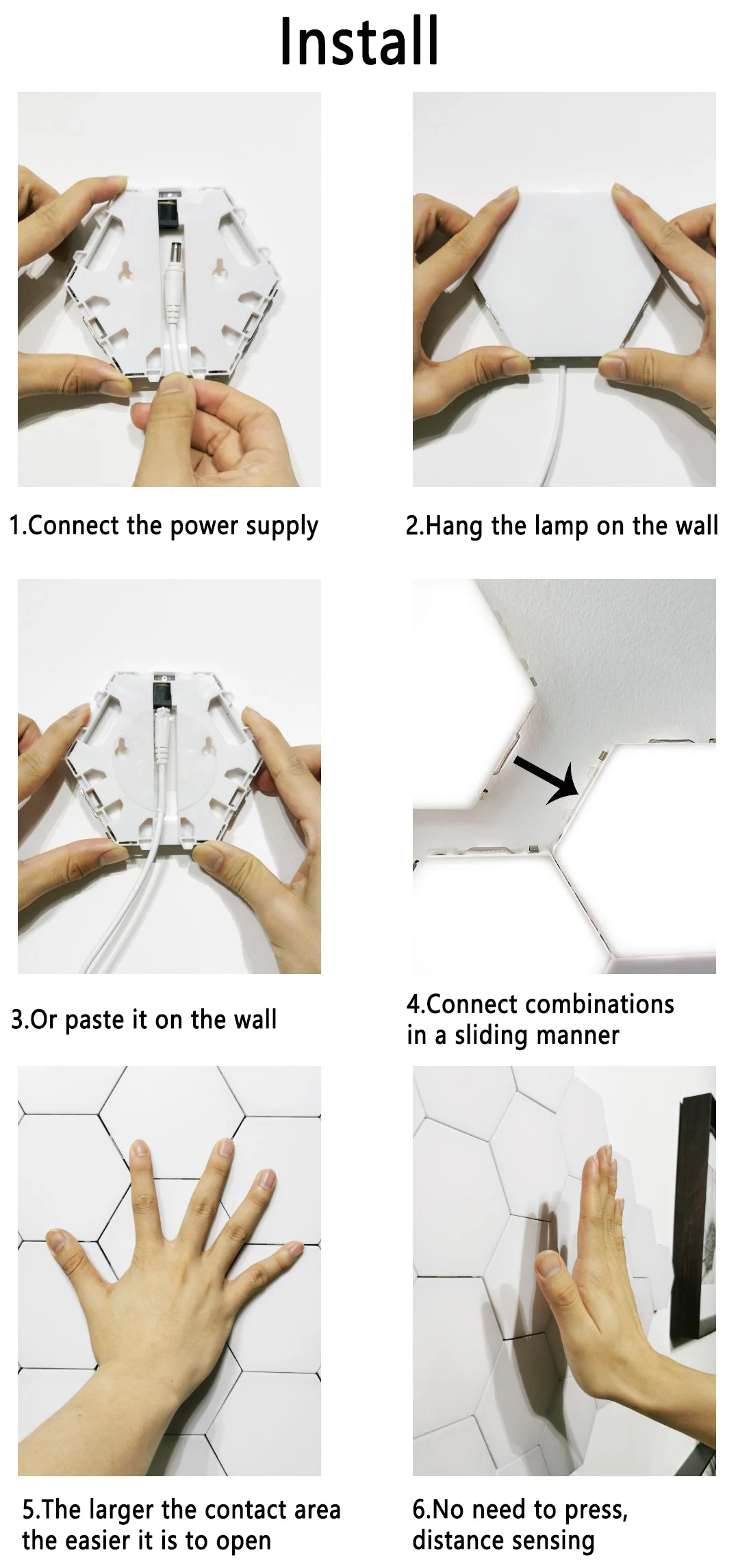 Install

1.Connect the power supply

2.Hang the lamp on the wall

3.Or paste it on the wall

4.Connect combinations in a sliding manner

5.The larger the contact area the easier it is to open

6.No need to press, distance sensing