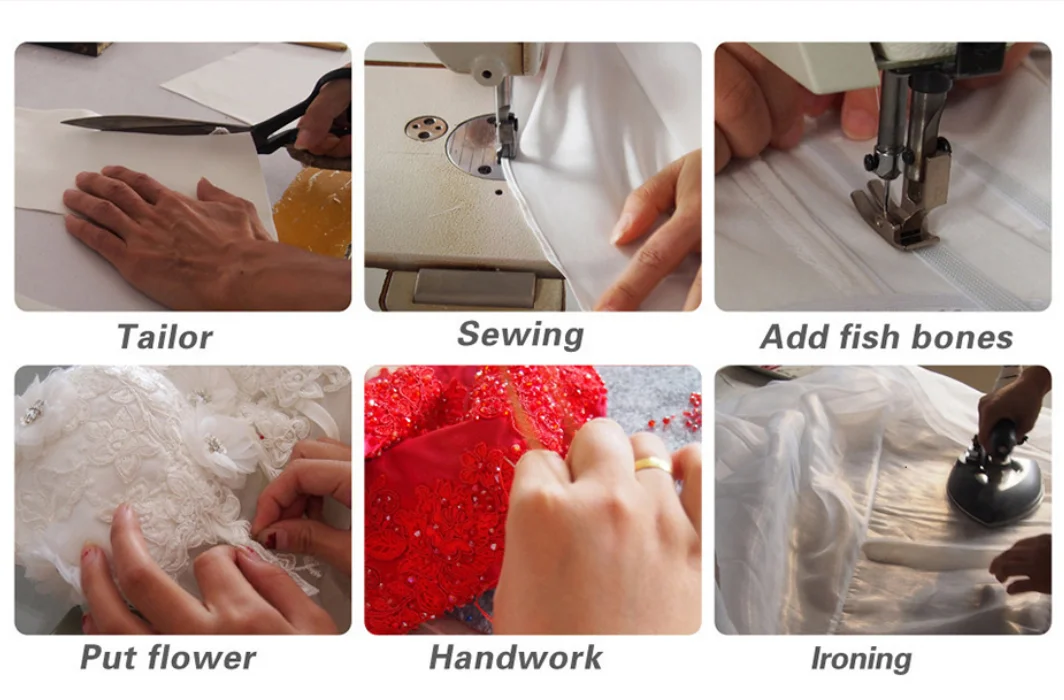 Tailor

Sewing

Add fish bones

Put flower

Handwork

Ironing