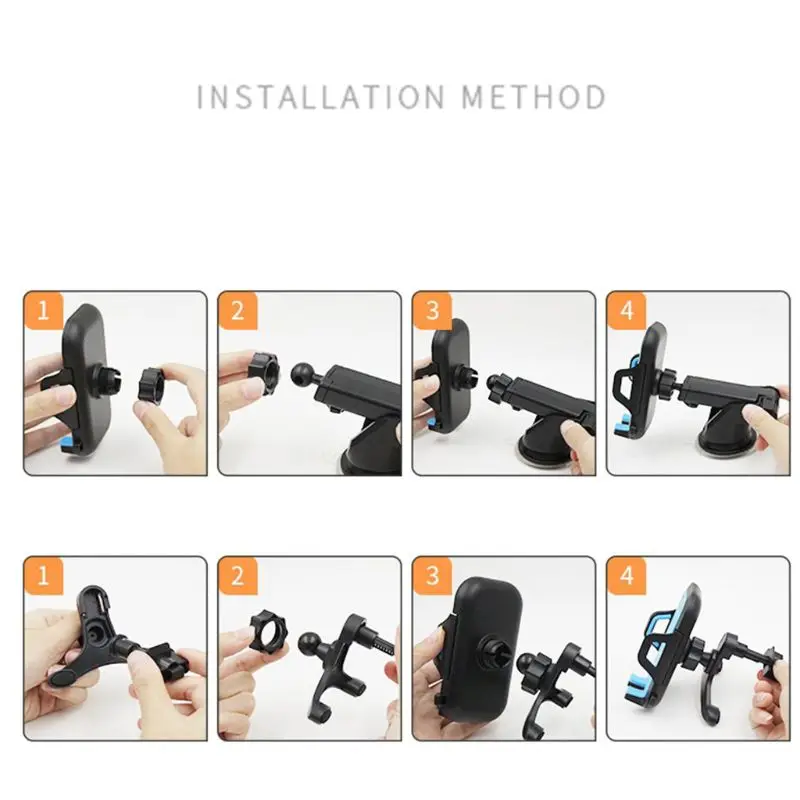 INSTALLATION METHOD

1

2

3

4

1

2

3

4