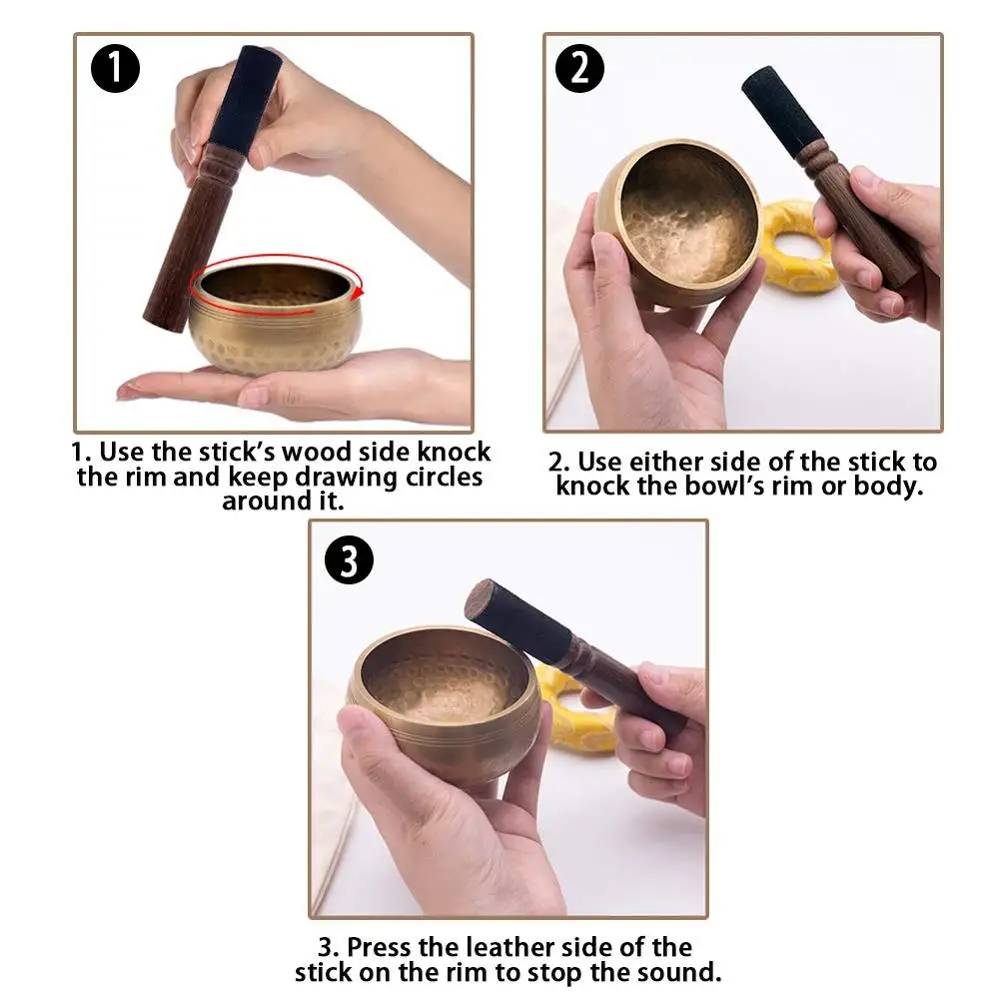 1

1. Use the stick's wood side knock the rim and keep drawing circles around it.

2

2. Use either side of the stick to knock the bowl's rim or body.

3

3. Press the leather side of the stick on the rim to stop the sound.