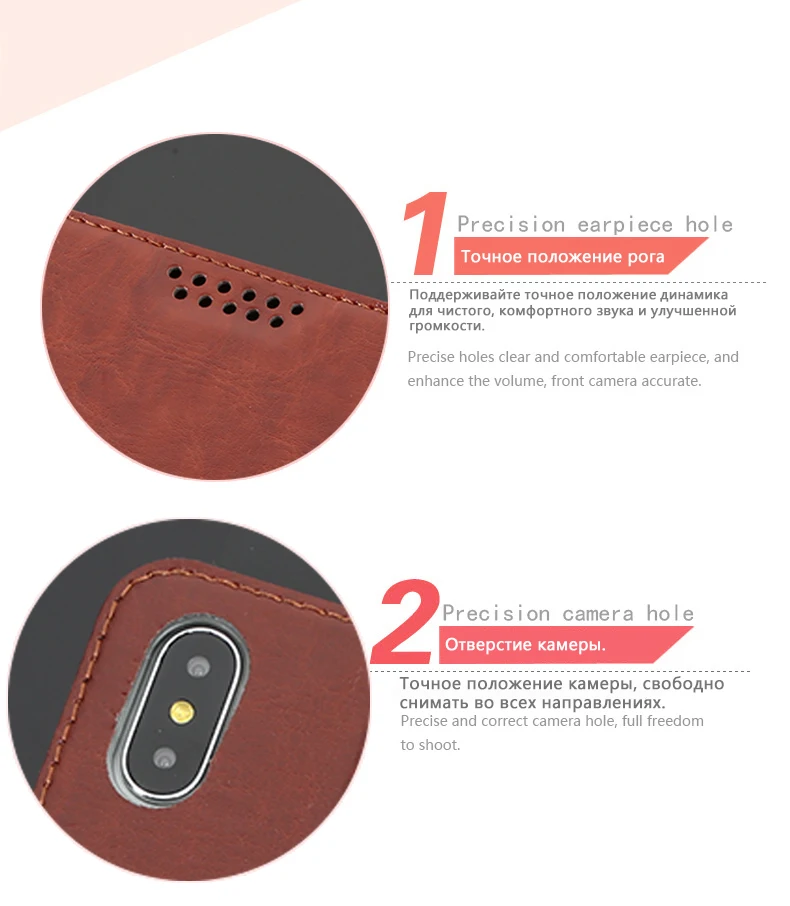 1 Precision earpiece hole

Точное положение рога

Поддерживайте точное положение динамика для чистого, комфортного звука и улучшенной громкости.

Precise holes clear and comfortable earpiece, and enhance the volume, front camera accurate.

2 Precision camera hole

Отверстие камеры.

Точное положение камеры, свободно снимать во всех направлениях.

Precise and correct camera hole, full freedom to shoot.