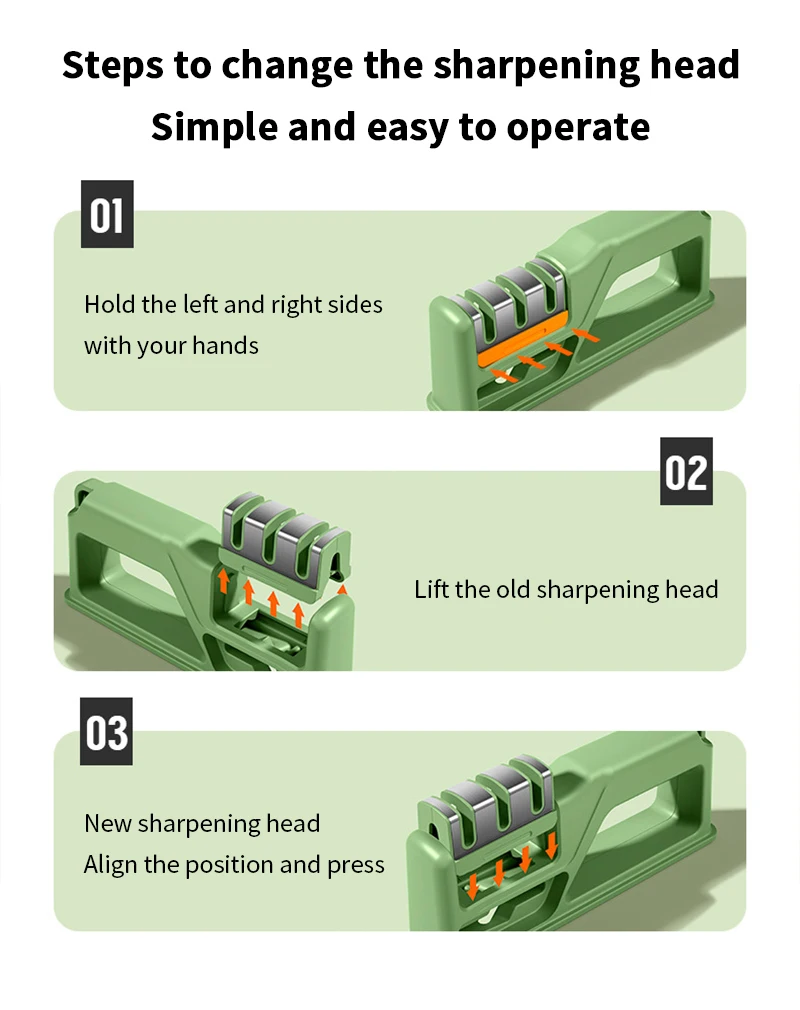 Steps to change the sharpening head
Simple and easy to operate

01

Hold the left and right sides with your hands

02

Lift the old sharpening head

03

New sharpening head
Align the position and press