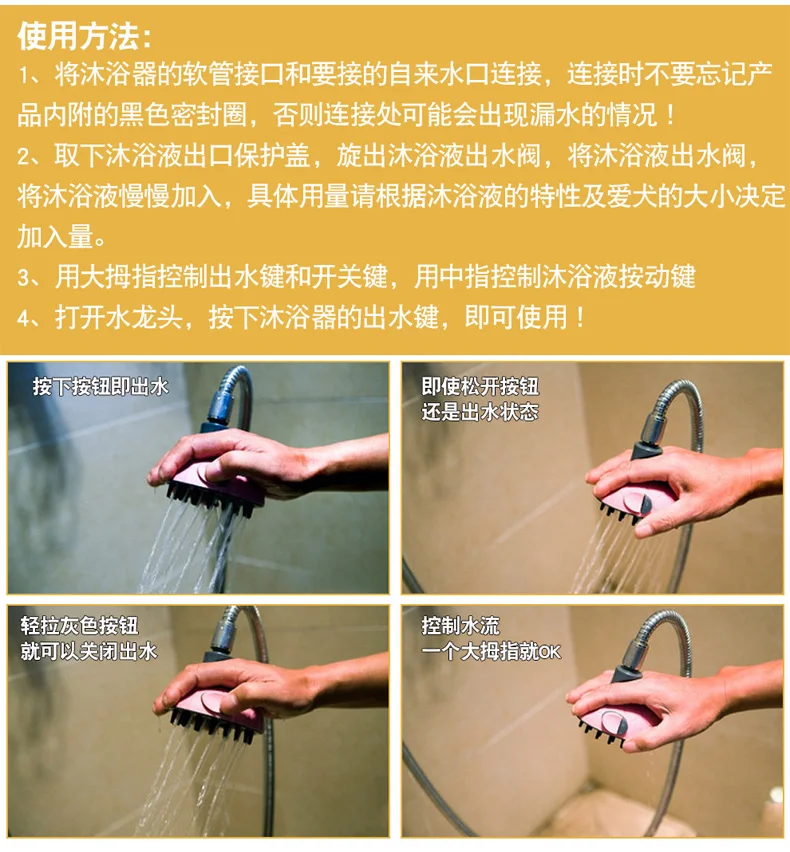 使用方法：

1、将沐浴器的软管接口和要接的自来水口连接，连接时不要忘记产品内附的黑色密封圈，否则连接处可能会出现漏水的情况！

2、取下沐浴液出口保护盖，旋出沐浴液出水阀，将沐浴液出水阀，将沐浴液慢慢加入，具体用量请根据沐浴液的特性及爱犬的大小决定加入量。

3、用大拇指控制出水键和开关键，用中指控制沐浴液按动键

4、打开水龙头，按下沐浴器的出水键，即可使用！

按下按钮即出水

即使松开按钮
还是出水状态

轻拉灰色按钮
就可以关闭出水

控制水流
一个大拇指就OK