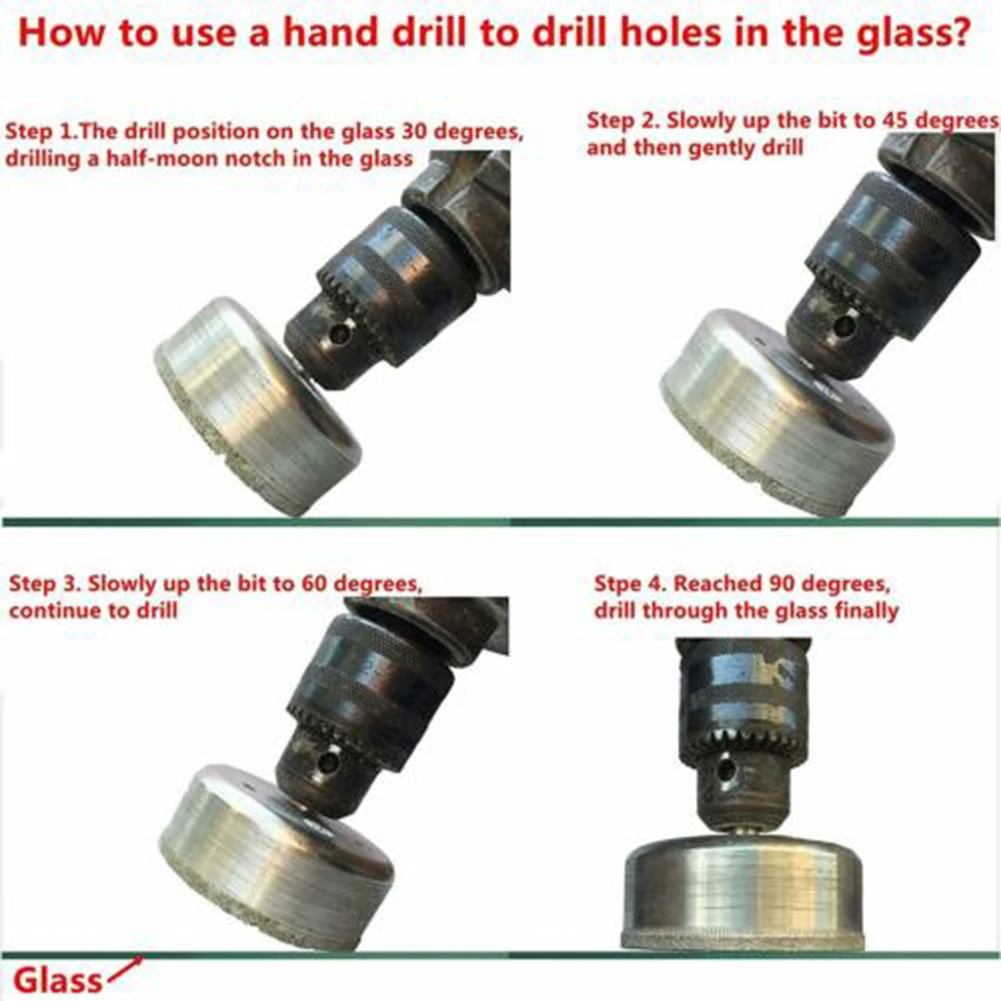 How to use a hand drill to drill holes in the glass?

Step 1.The drill position on the glass 30 degrees, drilling a half-moon notch in the glass

Step 2. Slowly up the bit to 45 degrees and then gently drill

Step 3. Slowly up the bit to 60 degrees, continue to drill

Stpe 4. Reached 90 degrees, drill through the glass finally

Glass