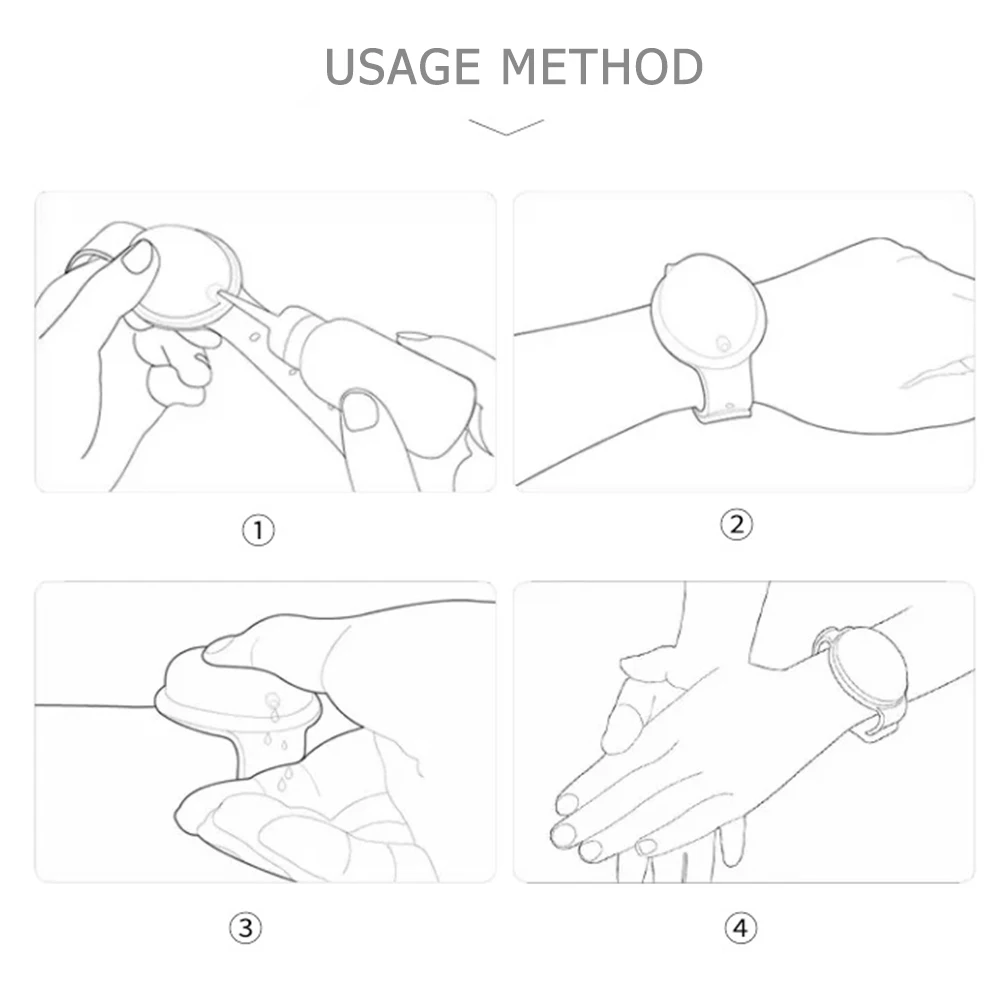 USAGE METHOD

①

②

③

④