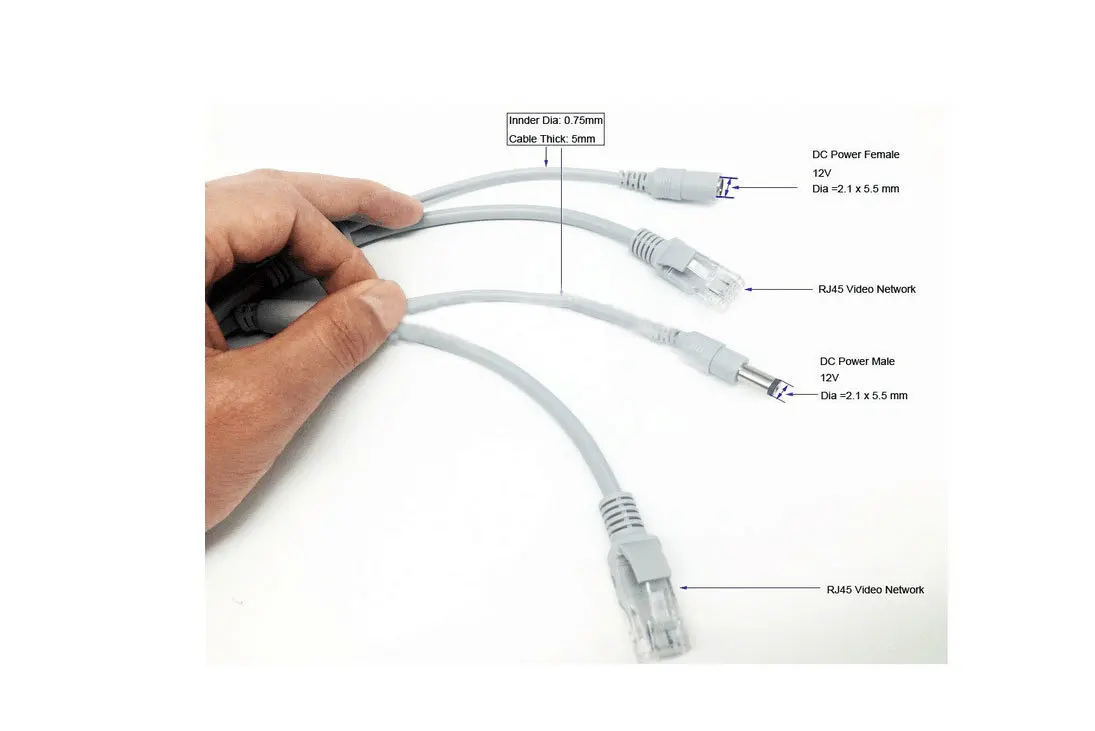 Innder Dia: 0.75mm
Cable Thick: 5mm

DC Power Female
12V
Dia =2.1 x 5.5 mm

RJ45 Video Network

DC Power Male
12V
Dia =2.1 x 5.5 mm

RJ45 Video Network