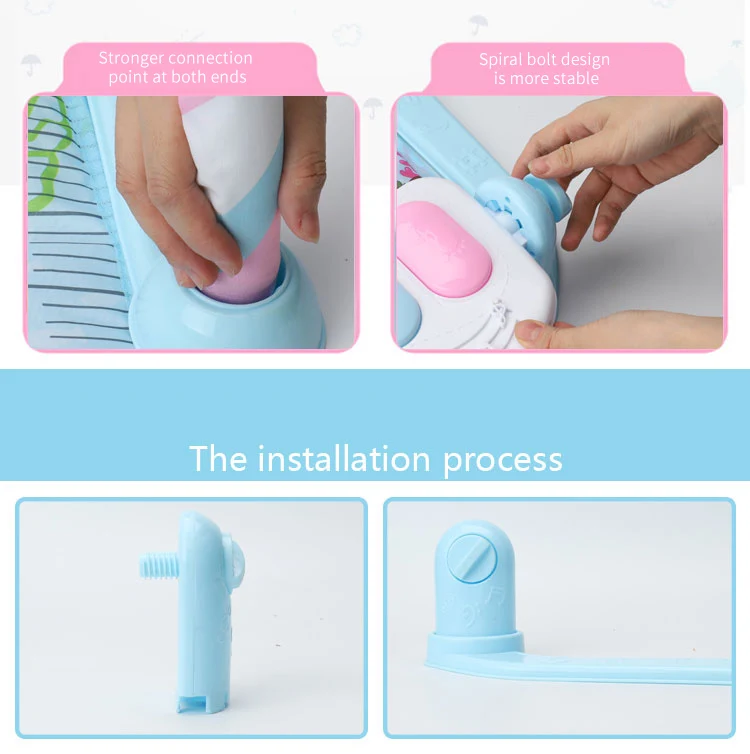 Stronger connection point at both ends

Spiral bolt design is more stable

The installation process