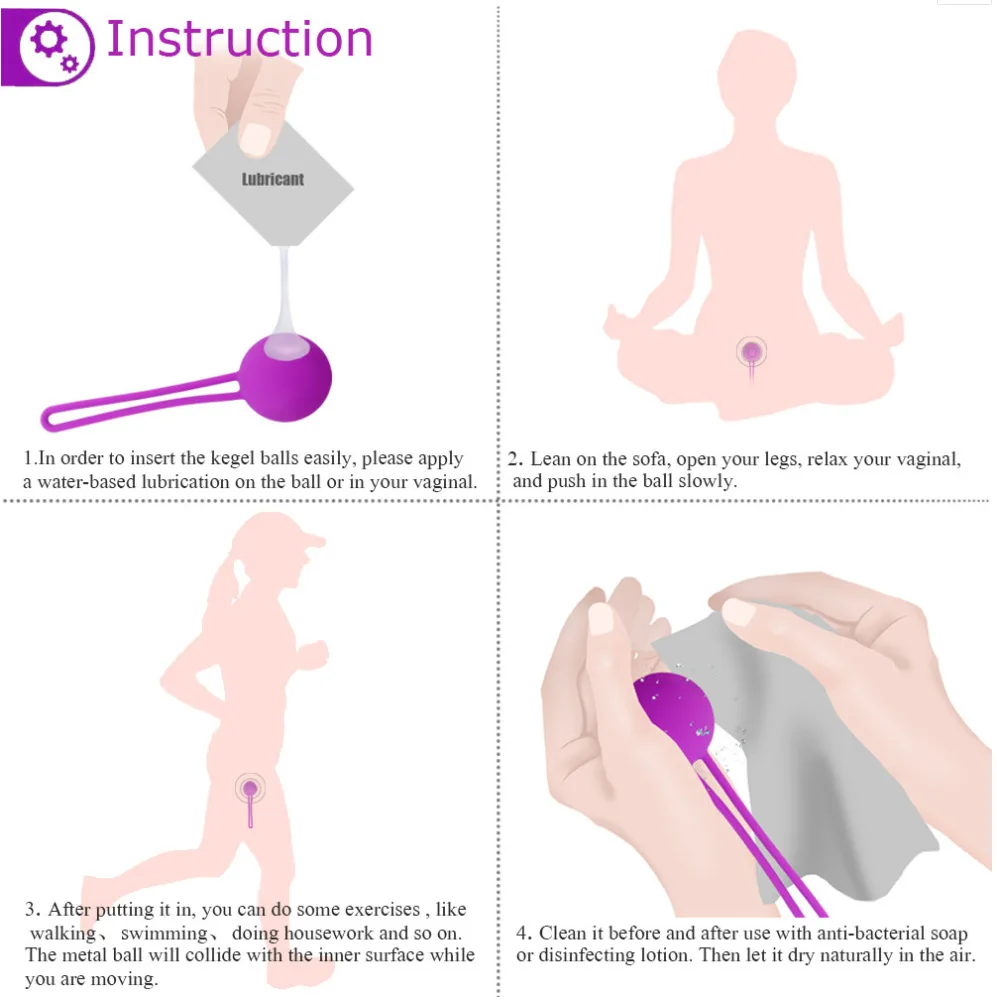 Instruction

Lubricant

1.In order to insert the kegel balls easily, please apply a water-based lubrication on the ball or in your vaginal.

2. Lean on the sofa, open your legs, relax your vaginal, and push in the ball slowly.

3. After putting it in, you can do some exercises , like walking、 swimming、 doing housework and so on. The metal ball will collide with the inner surface while you are moving.

4. Clean it before and after use with anti-bacterial soap or disinfecting lotion. Then let it dry naturally in the air.