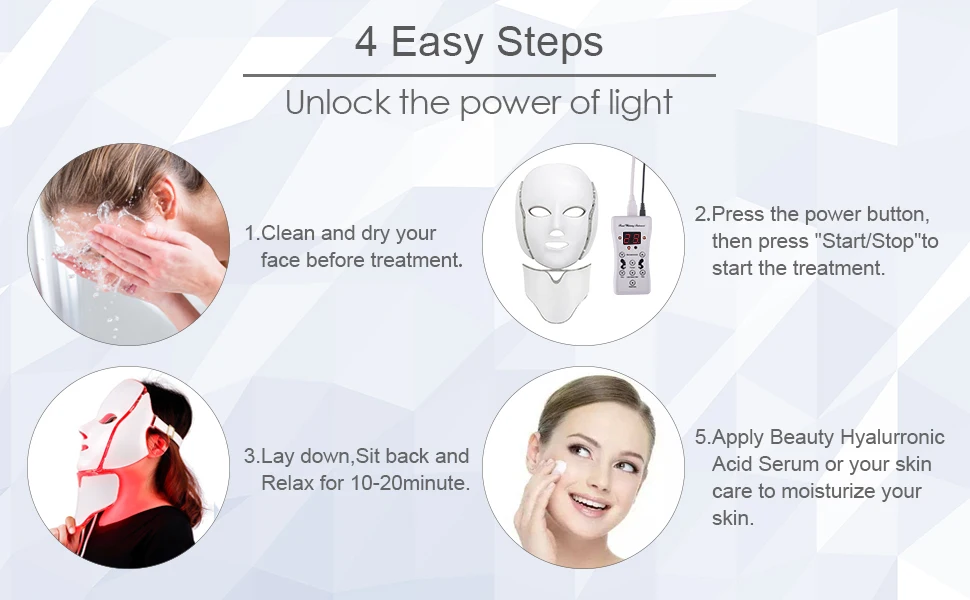 4 Easy Steps

Unlock the power of light

1.Clean and dry your face before treatment.

2.Press the power button, then press "Start/Stop"to start the treatment.

3.Lay down,Sit back and Relax for 10-20minute.

5.Apply Beauty Hyalurronic Acid Serum or your skin care to moisturize your skin.