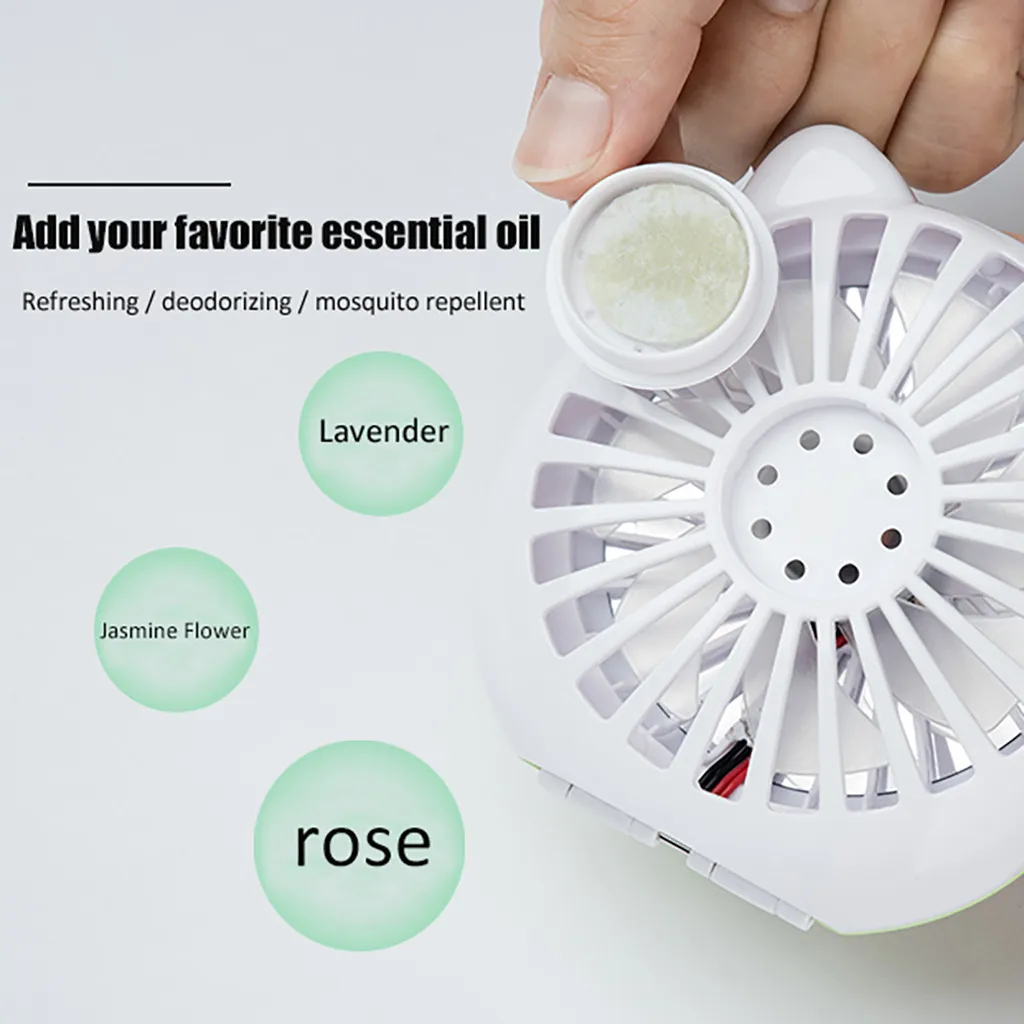 Add your favorite essential oil

Refreshing / deodorizing / mosquito repellent

Lavender

Jasmine Flower

rose