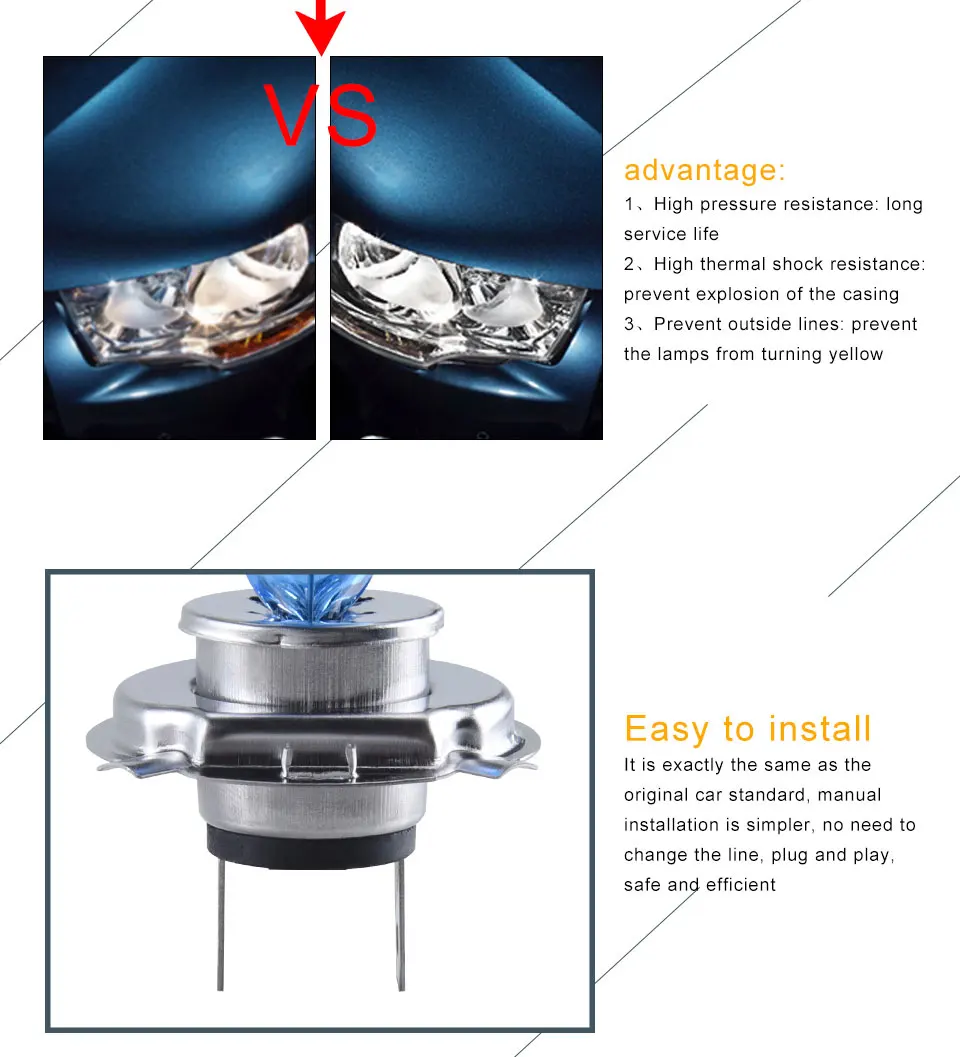 VS

advantage:

1、High pressure resistance: long service life

2、High thermal shock resistance: prevent explosion of the casing

3、Prevent outside lines: prevent the lamps from turning yellow

Easy to install

It is exactly the same as the original car standard, manual installation is simpler, no need to change the line, plug and play, safe and efficient