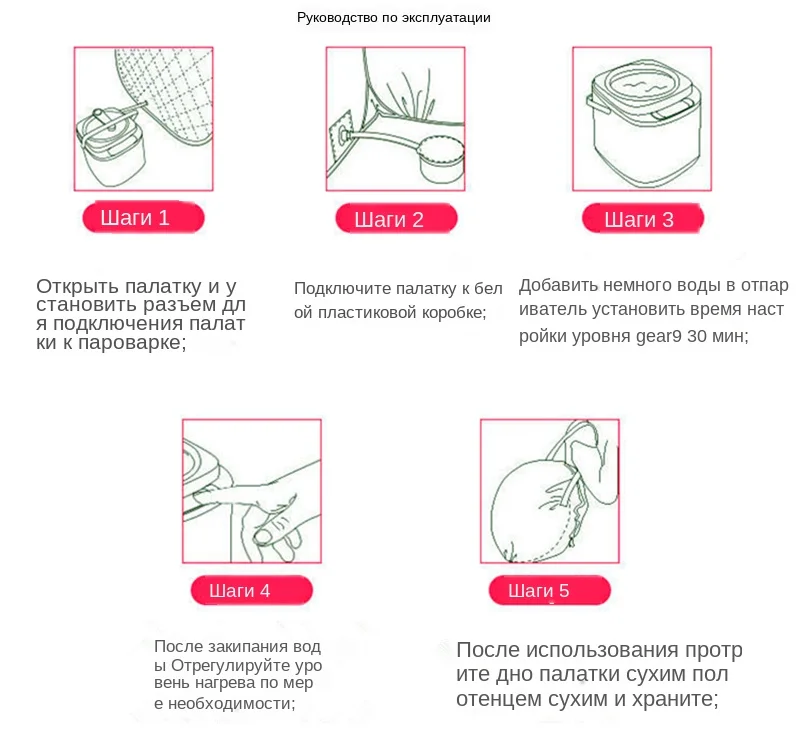 Руководство по эксплуатации

Шаги 1

Открыть палатку и у становить разъем дл я подключения палат ки к пароварке;

Шаги 2

Подключите палатку к бел ой пластиковой коробке;

Шаги 3

Добавить немного воды в отпар иватель установить время наст ройки уровня gear9 30 мин;

Шаги 4

После закипания вод ы Отрегулируйте уро вень нагрева по мер е необходимости;

Шаги 5

После использования протр ите дно палатки сухим пол отенцем сухим и храните;