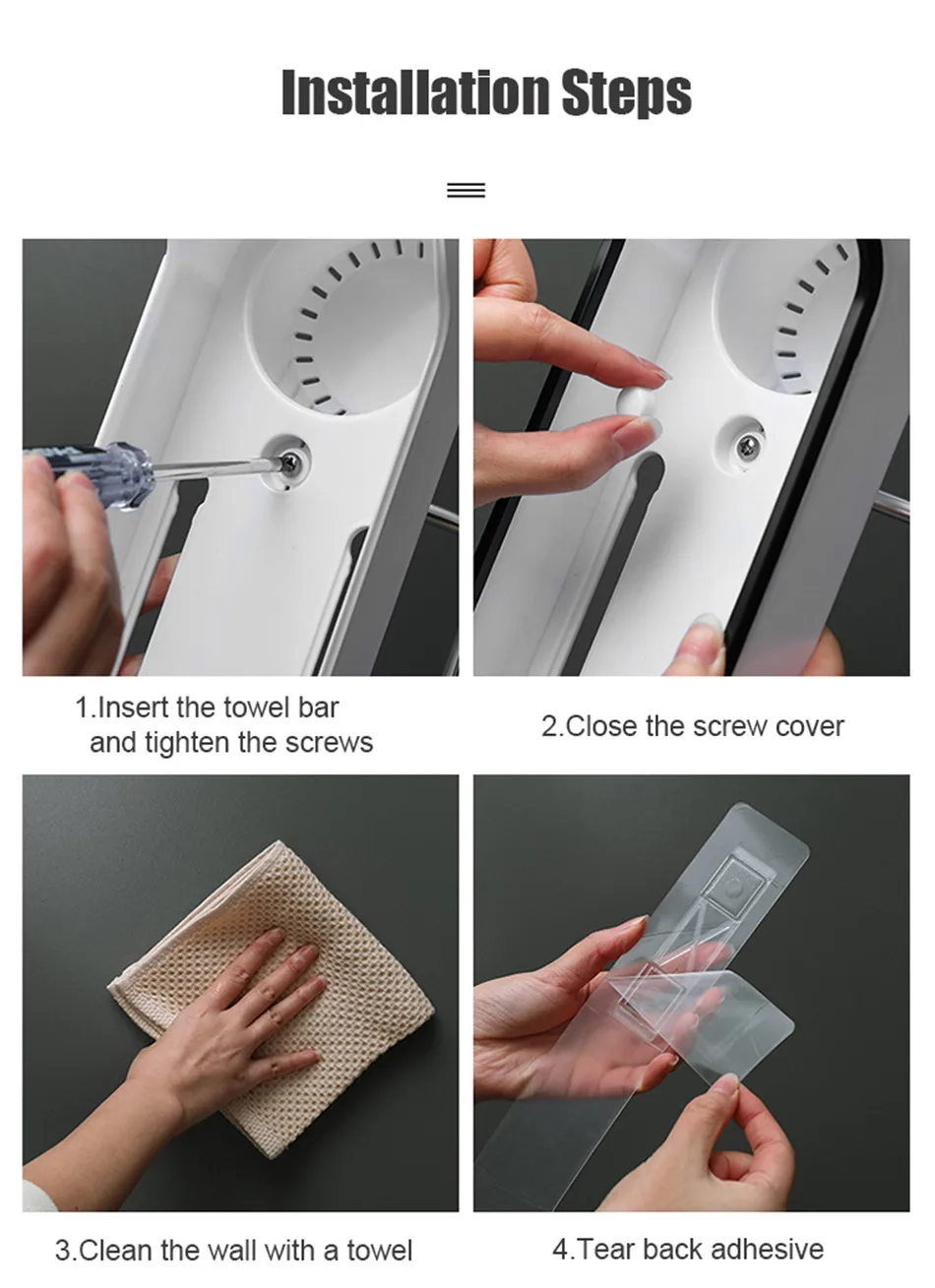 Installation Steps

1.Insert the towel bar and tighten the screws

2.Close the screw cover

3.Clean the wall with a towel

4.Tear back adhesive