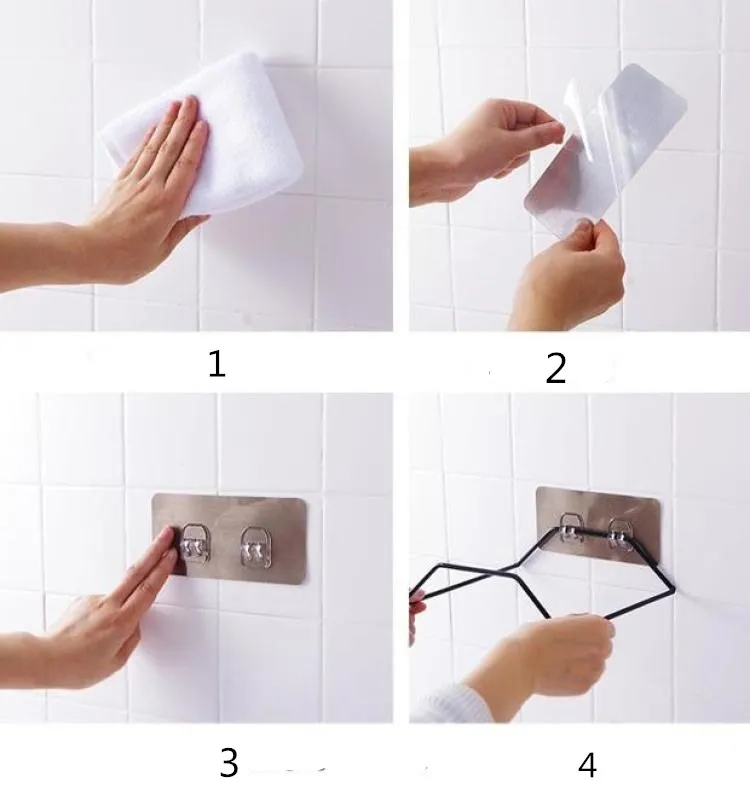 1

2

3

4