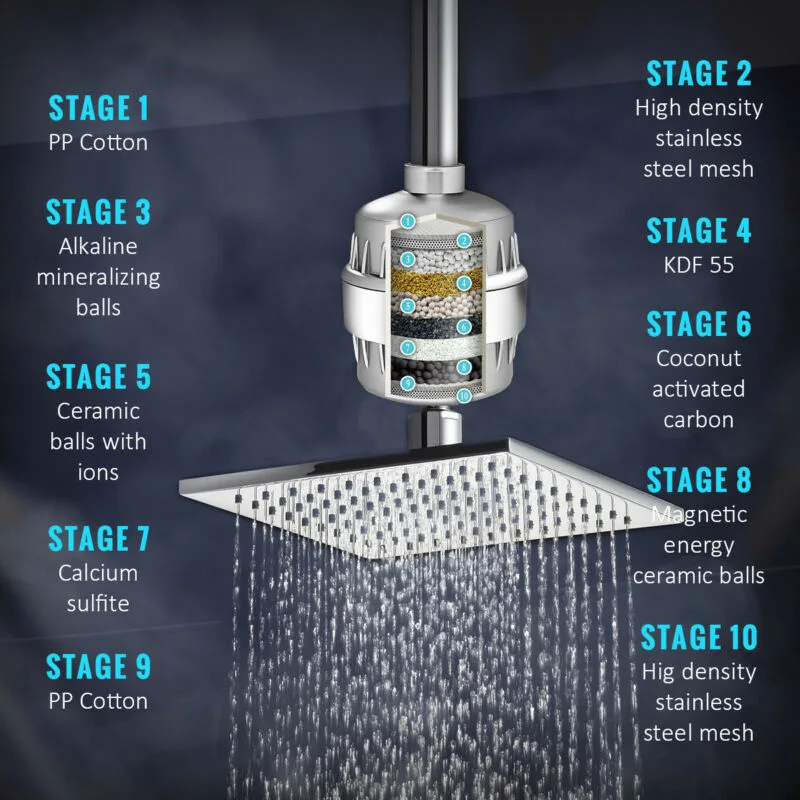 STAGE 1
PP Cotton

STAGE 3
Alkaline mineralizing balls

STAGE 5
Ceramic balls with ions

STAGE 7
Calcium sulfite

STAGE 9
PP Cotton

1
2
3
4
5
6
7
8
9
10

STAGE 2
High density stainless steel mesh

STAGE 4
KDF 55

STAGE 6
Coconut activated carbon

STAGE 8
Magnetic energy ceramic balls

STAGE 10
Hig density stainless steel mesh