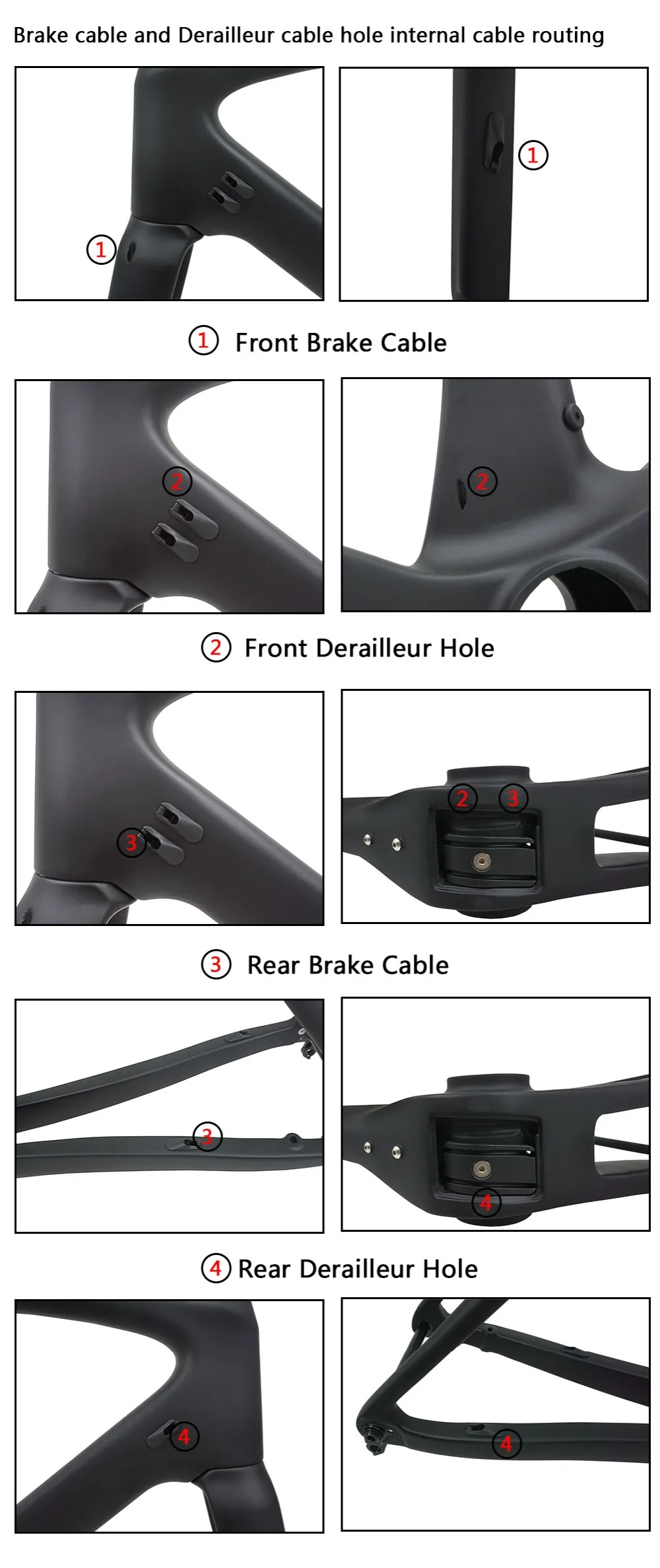 Brake cable and Derailleur cable hole internal cable routing

1

1

① Front Brake Cable

2

2

② Front Derailleur Hole

3

2 3

③ Rear Brake Cable

3

4

④ Rear Derailleur Hole

4

4