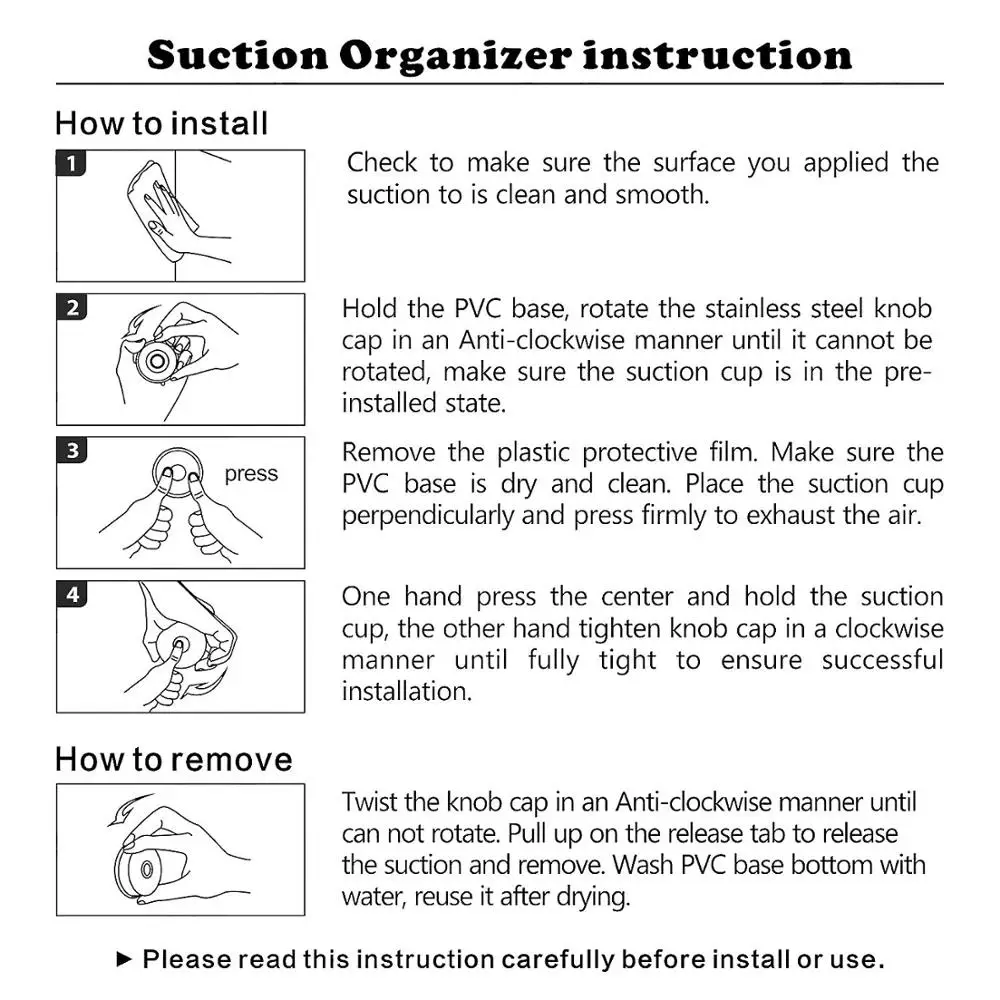 Suction Organizer instruction

How to install

1

Check to make sure the surface you applied the suction to is clean and smooth.

2

Hold the PVC base, rotate the stainless steel knob cap in an Anti-clockwise manner until it cannot be rotated, make sure the suction cup is in the pre-installed state.

3

press

Remove the plastic protective film. Make sure the PVC base is dry and clean. Place the suction cup perpendicularly and press firmly to exhaust the air.

4

One hand press the center and hold the suction cup, the other hand tighten knob cap in a clockwise manner until fully tight to ensure successful installation.

How to remove

Twist the knob cap in an Anti-clockwise manner until can not rotate. Pull up on the release tab to release the suction and remove. Wash PVC base bottom with water, reuse it after drying.

► Please read this instruction carefully before install or use.