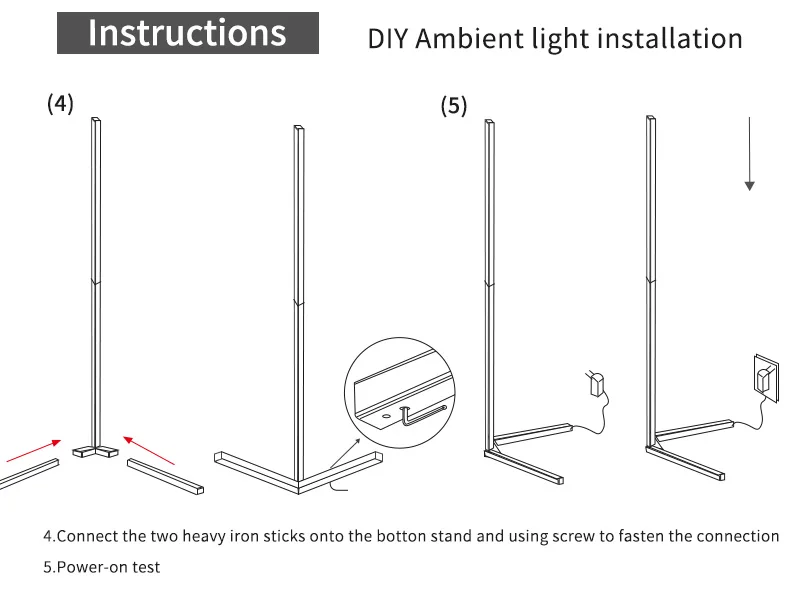 Instructions

DIY Ambient light installation

(4)

(5)

4.Connect the two heavy iron sticks onto the botton stand and using screw to fasten the connection

5.Power-on test