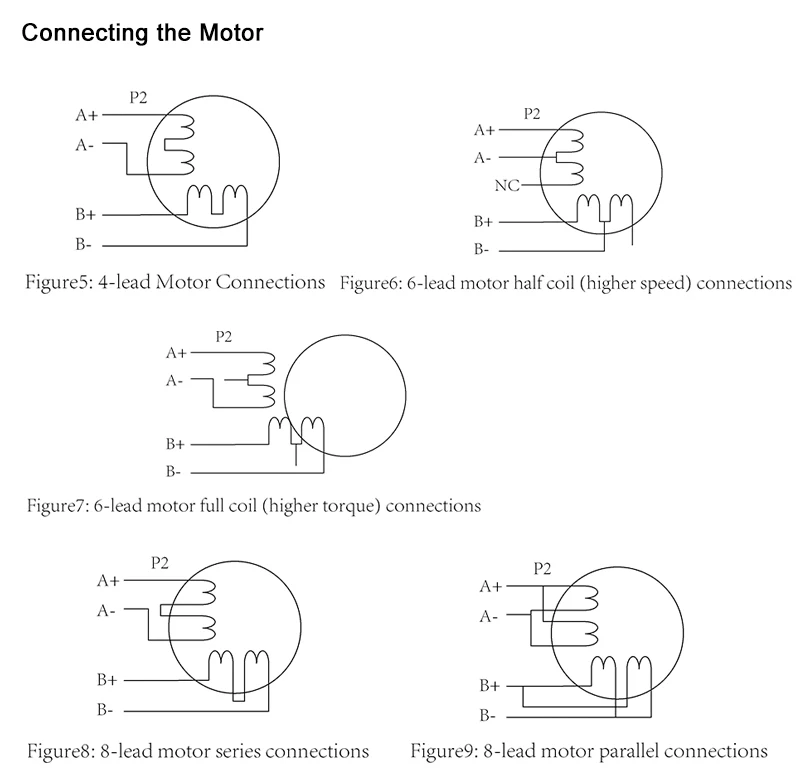 Connecting the Motor

P2
A+
A-
B+
B-

Figure5: 4-lead Motor Connections

P2
A+
A-
NC
B+
B-

Figure6: 6-lead motor half coil (higher speed) connections

P2
A+
A-
B+
B-

Figure7: 6-lead motor full coil (higher torque) connections

P2
A+
A-
B+
B-

Figure8: 8-lead motor series connections

P2
A+
A-
B+
B-

Figure9: 8-lead motor parallel connections