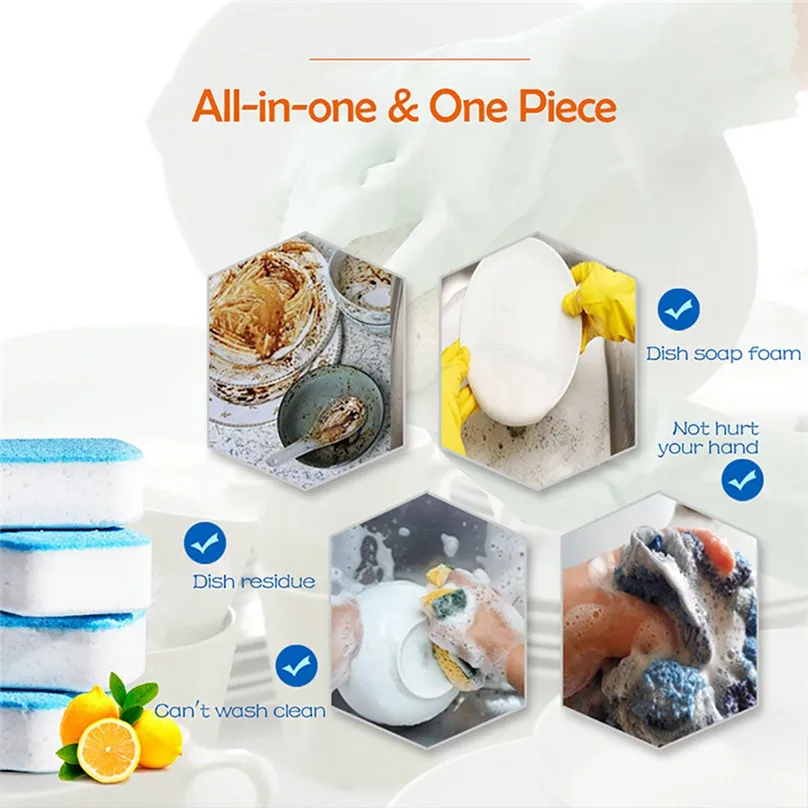 All-in-one & One Piece

Dish soap foam

Not hurt your hand

Dish residue

Can't wash clean