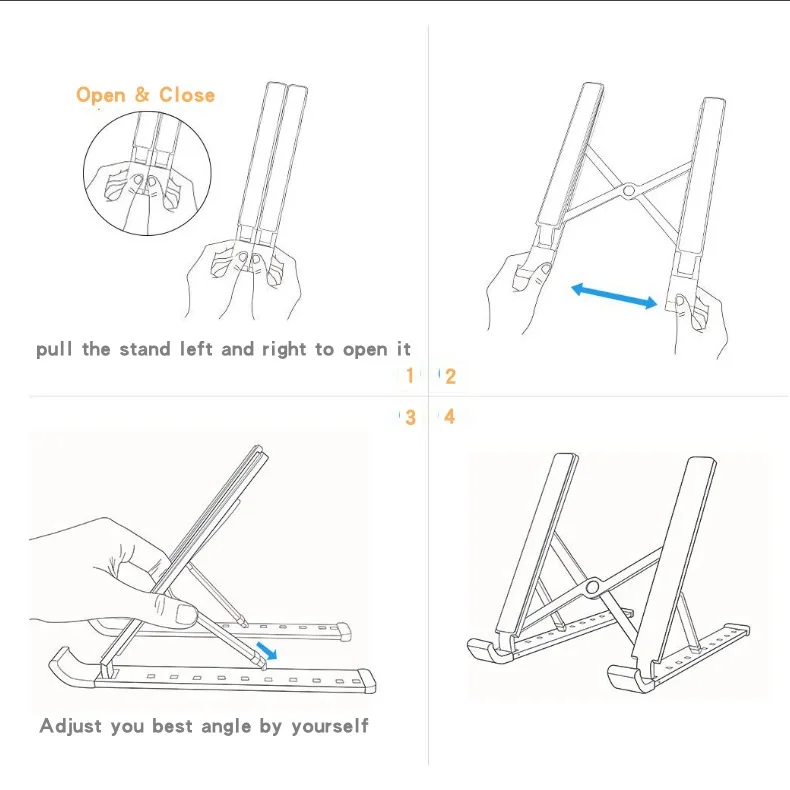 Open & Close

pull the stand left and right to open it

1

2

3

4

Adjust you best angle by yourself