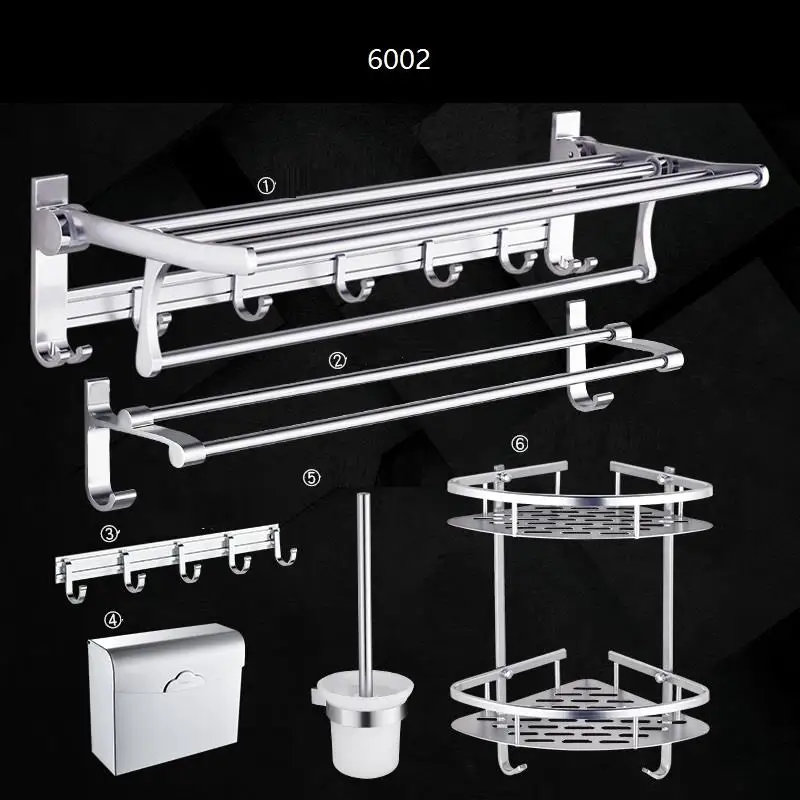 6002

①

②

⑤

⑥

③

④