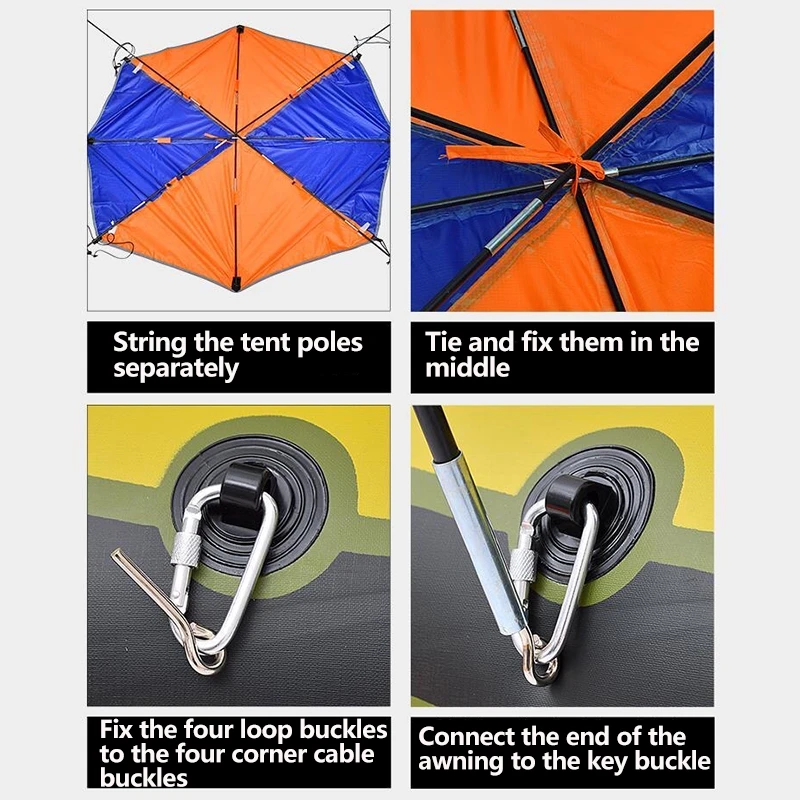 String the tent poles separately

Tie and fix them in the middle

Fix the four loop buckles to the four corner cable buckles

Connect the end of the awning to the key buckle