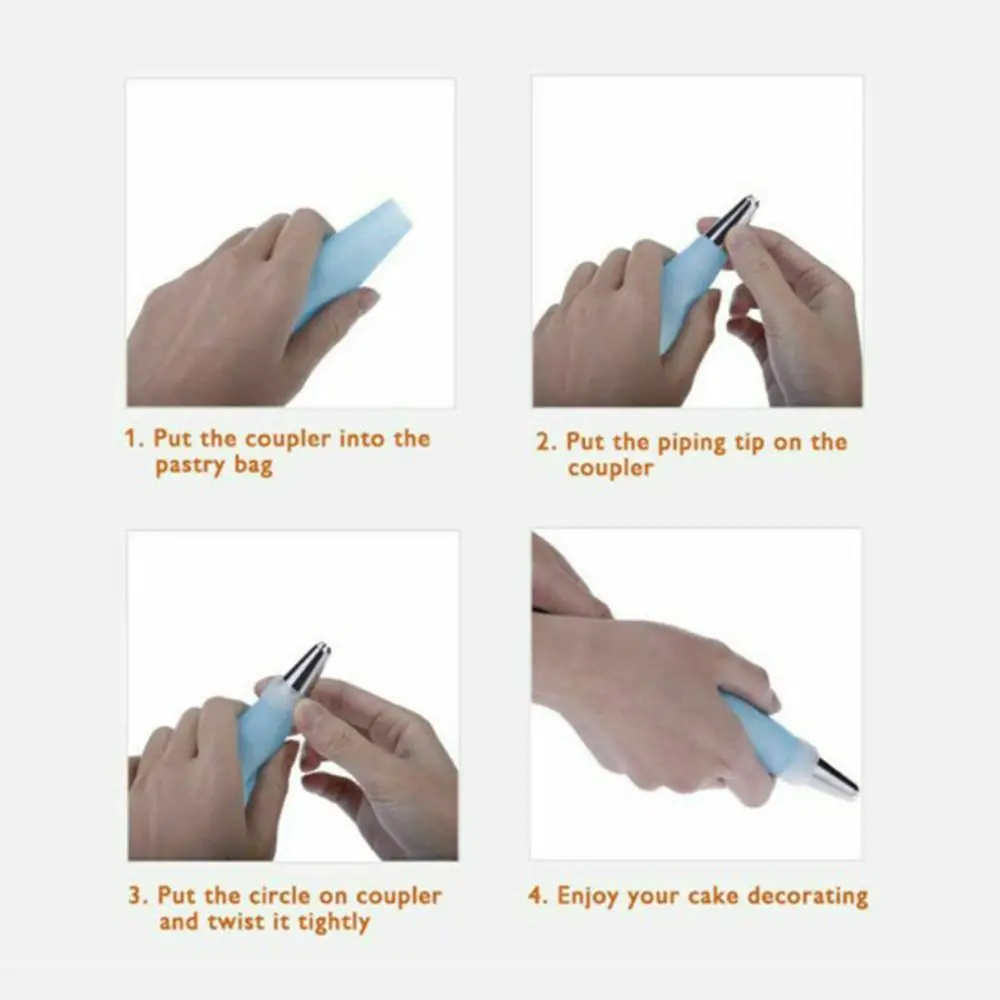 1. Put the coupler into the pastry bag

2. Put the piping tip on the coupler

3. Put the circle on coupler and twist it tightly

4. Enjoy your cake decorating