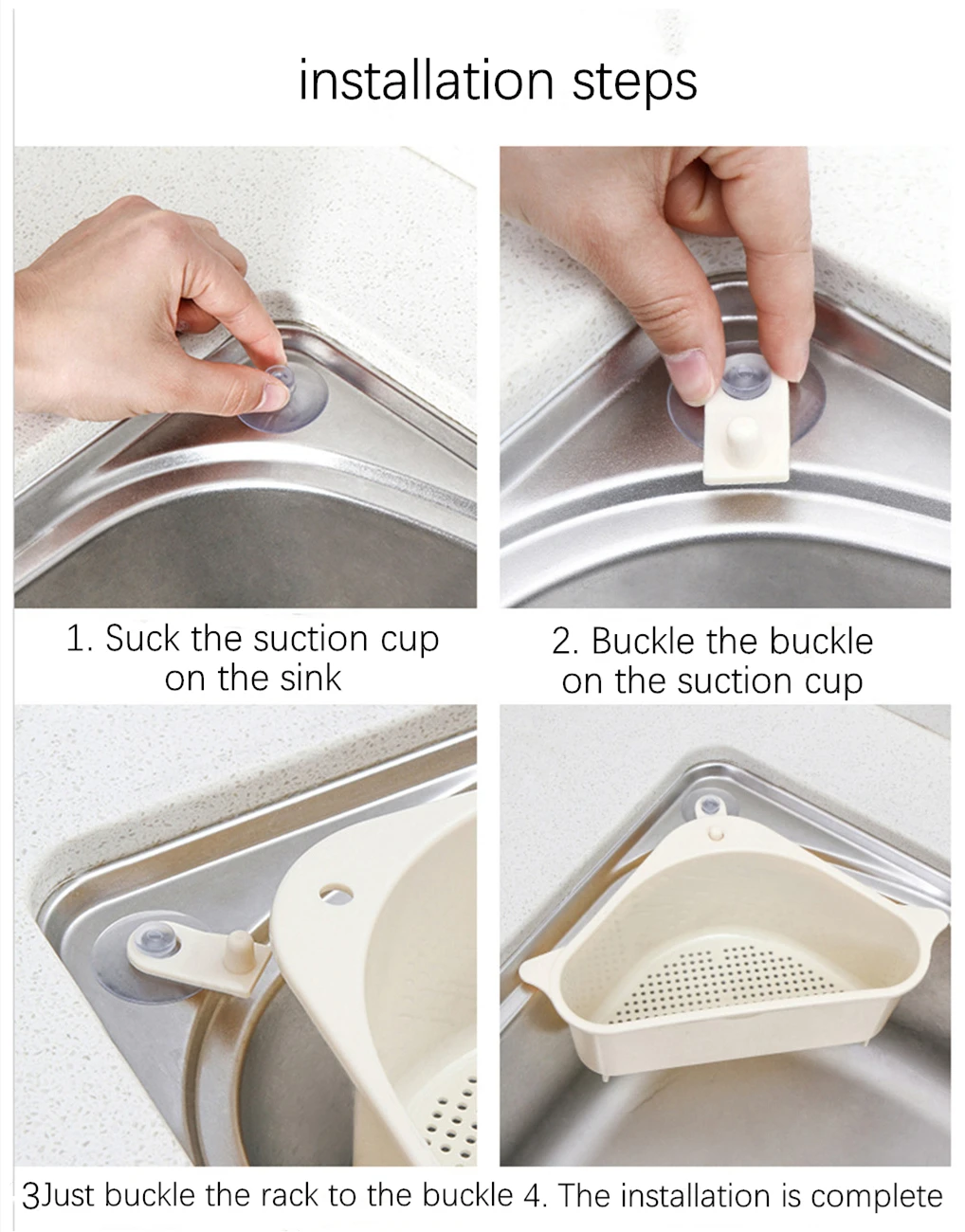 installation steps

1. Suck the suction cup on the sink

2. Buckle the buckle on the suction cup

3Just buckle the rack to the buckle

4. The installation is complete