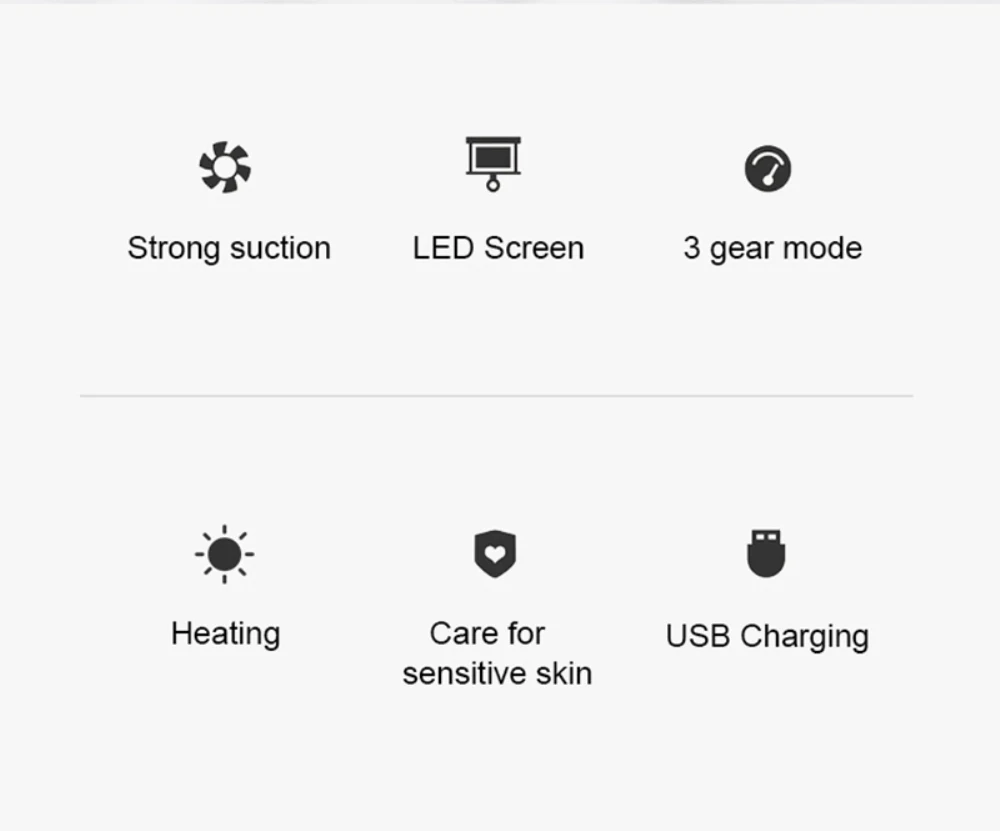 Strong suction

LED Screen

3 gear mode

Heating

Care for
sensitive skin

USB Charging