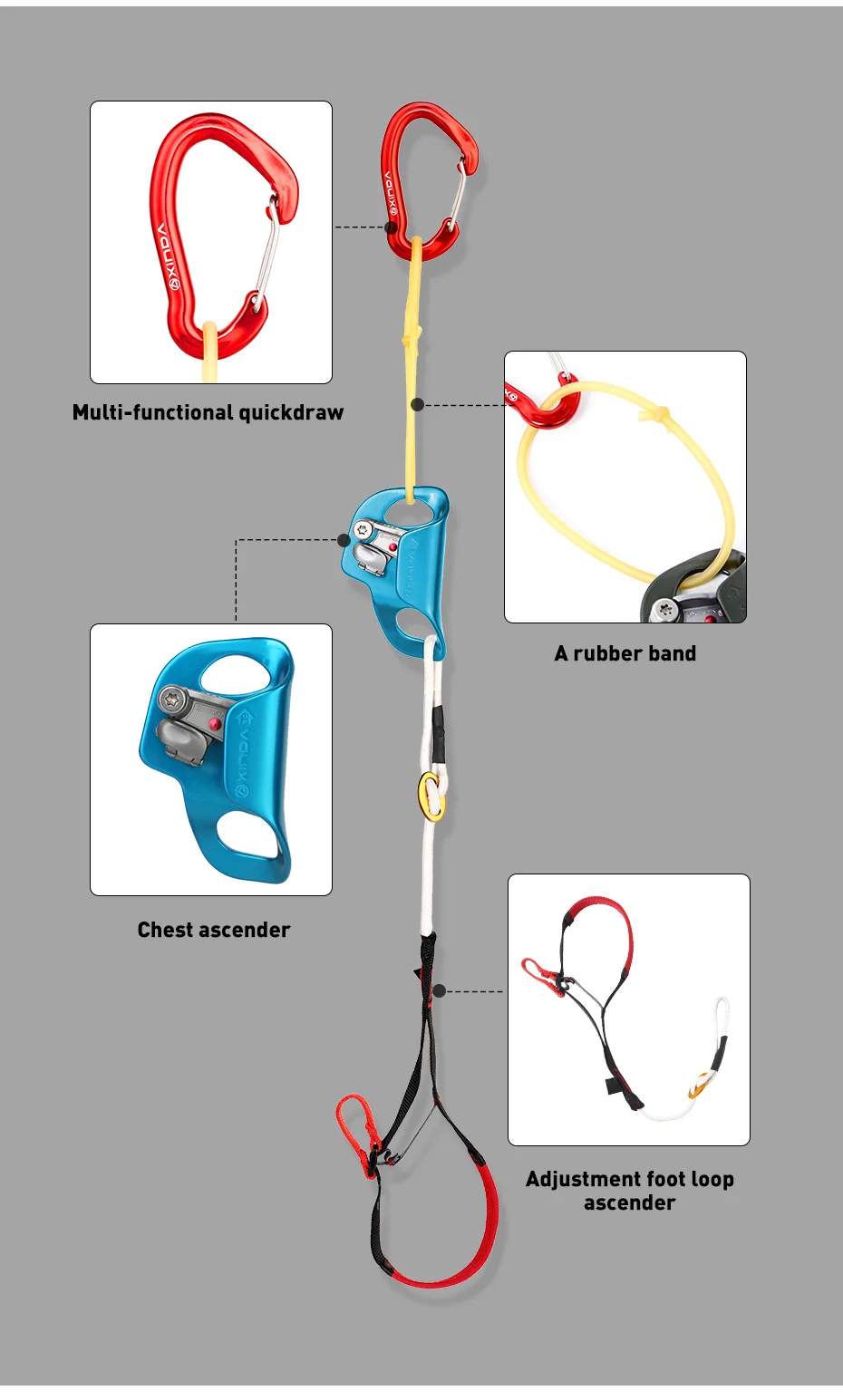 XINDA

Multi-functional quickdraw

XINDA

A rubber band

XINDA

Chest ascender

Adjustment foot loop ascender