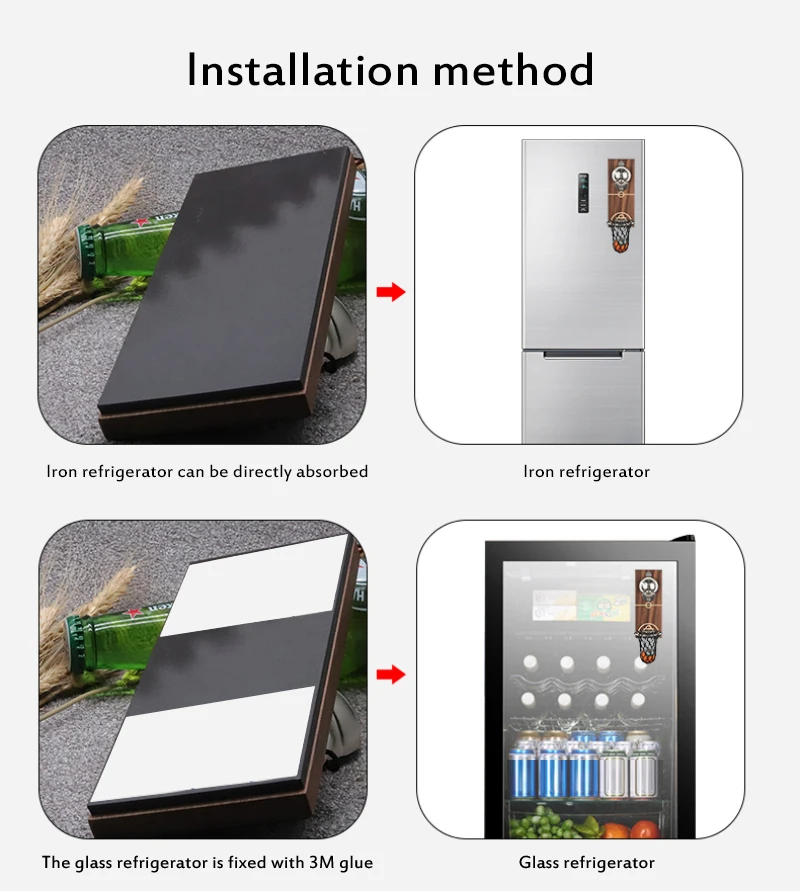 Installation method

Iron refrigerator can be directly absorbed

Iron refrigerator

The glass refrigerator is fixed with 3M glue

Glass refrigerator