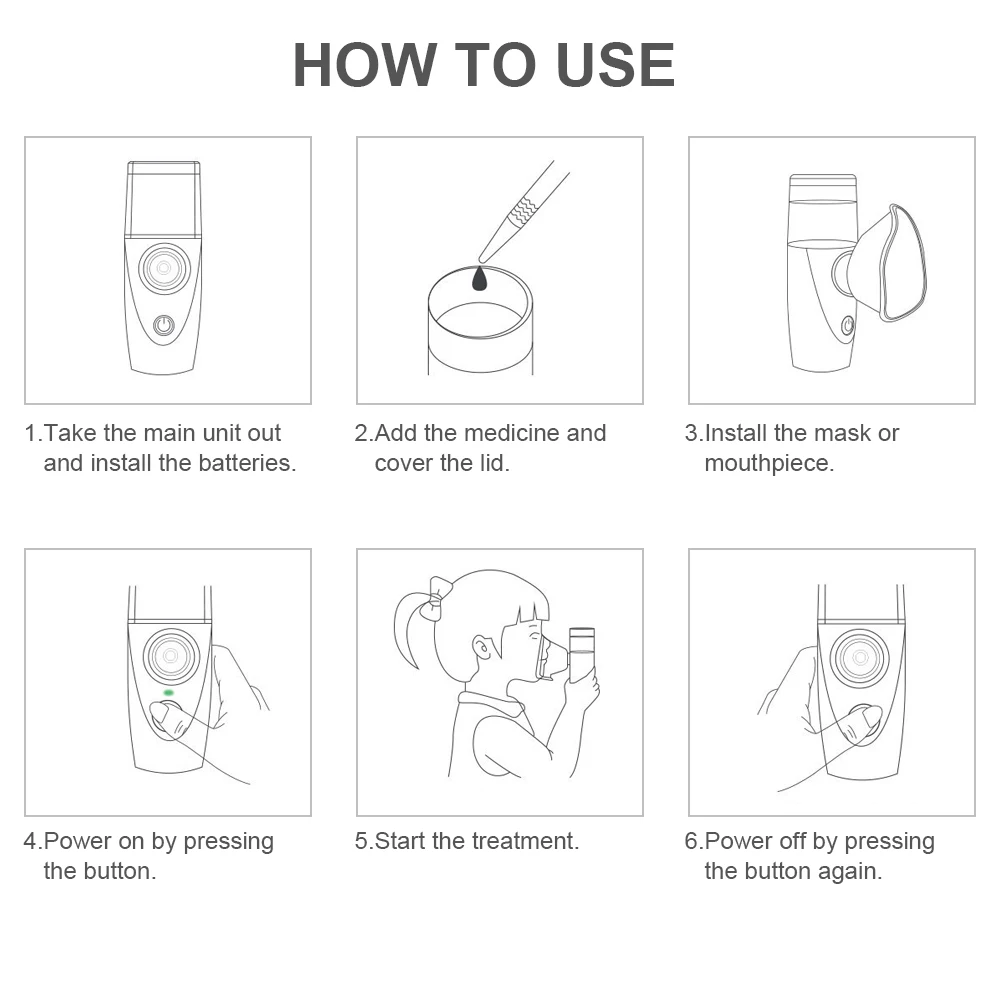 HOW TO USE

1.Take the main unit out and install the batteries.

2.Add the medicine and cover the lid.

3.Install the mask or mouthpiece.

4.Power on by pressing the button.

5.Start the treatment.

6.Power off by pressing the button again.