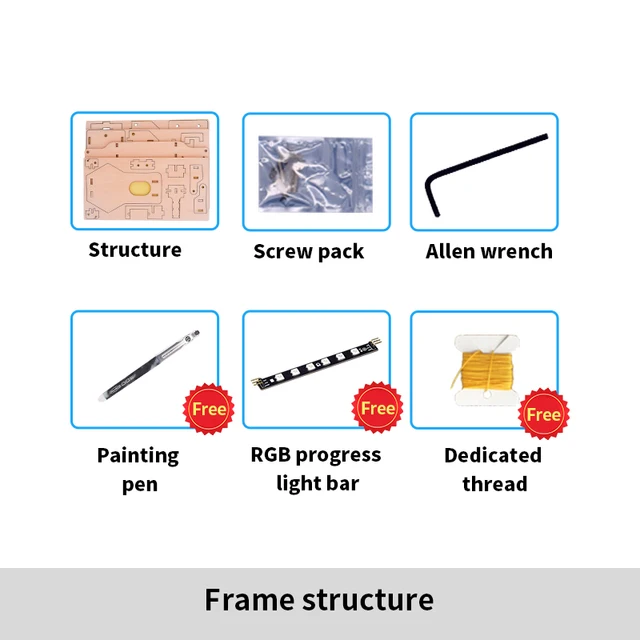 Structure

Screw pack

Allen wrench

Free

Painting pen

Free

RGB progress light bar

Free

Dedicated thread

Frame structure