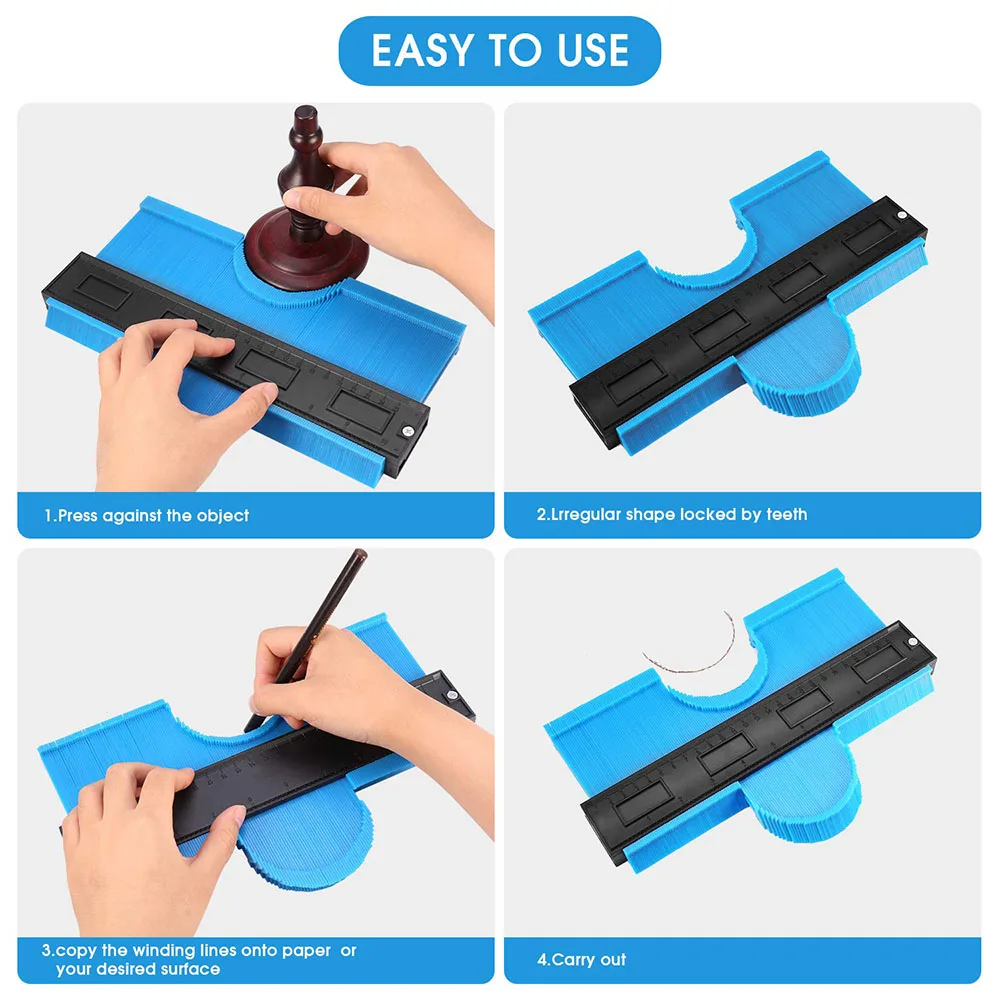 EASY TO USE

1.Press against the object

2.Lrregular shape locked by teeth

3.copy the winding lines onto paper or your desired surface

4.Carry out