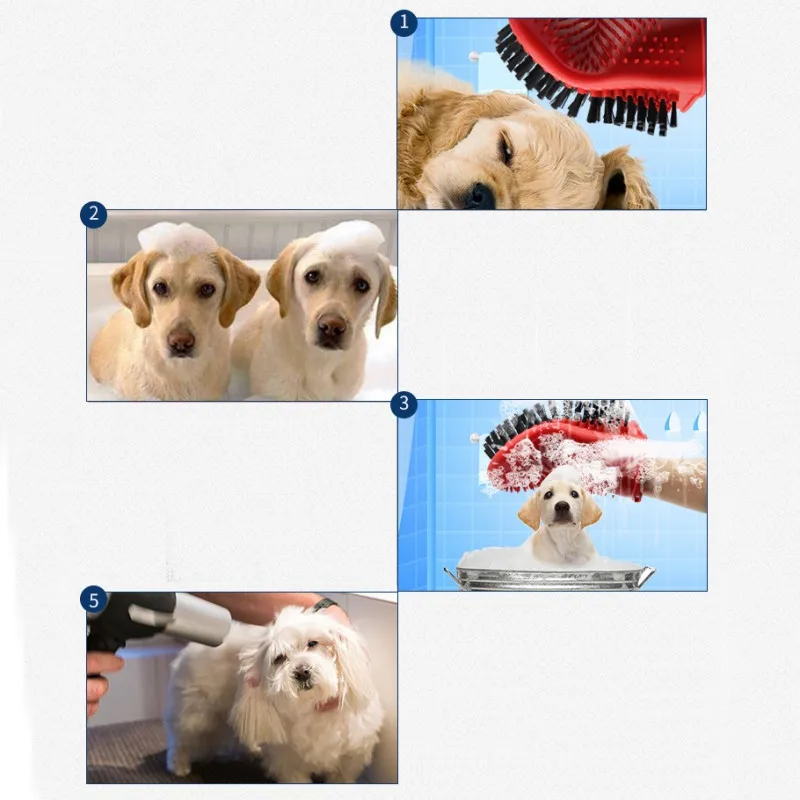 1

2

3

5