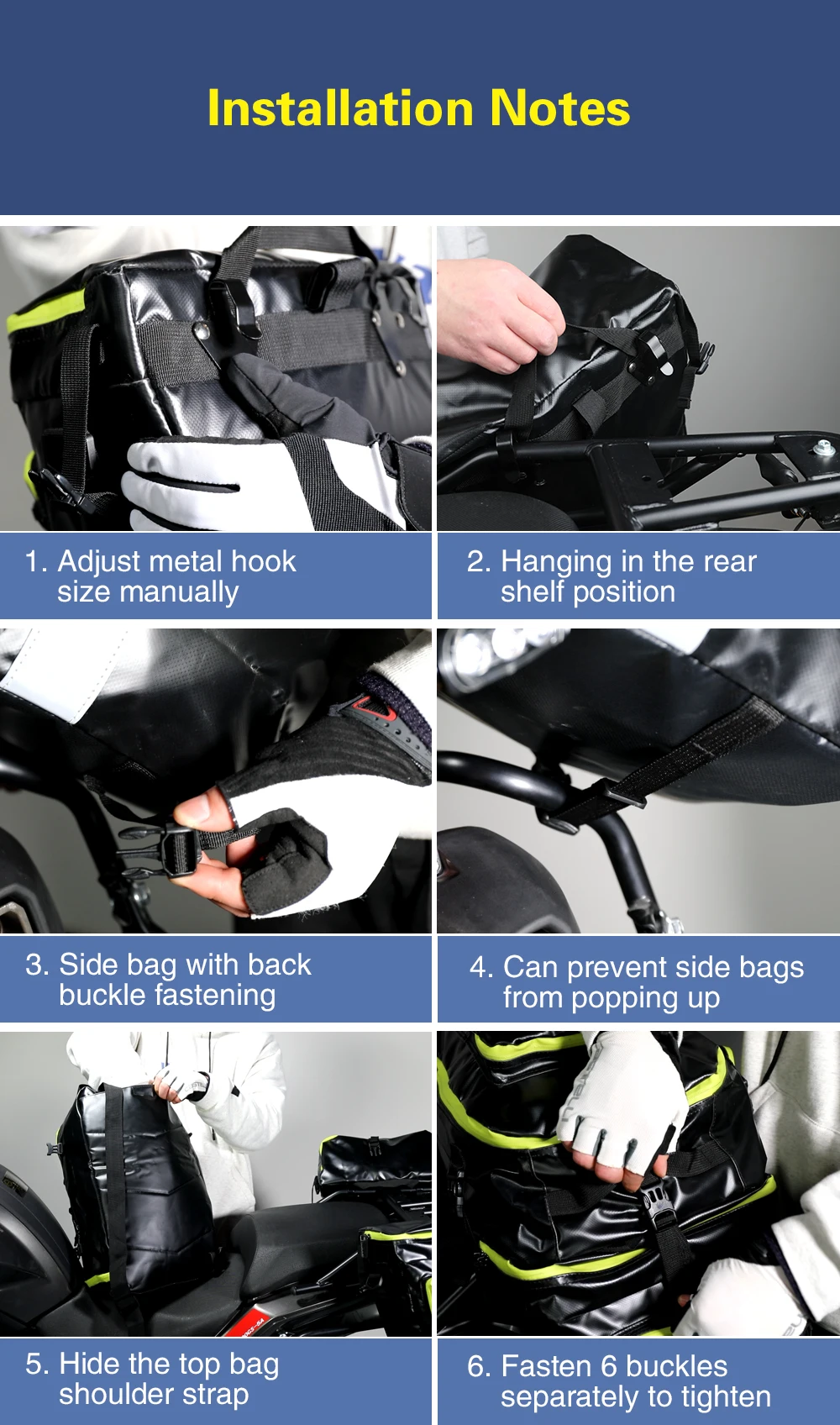 Installation Notes

1. Adjust metal hook size manually

2. Hanging in the rear shelf position

3. Side bag with back buckle fastening

4. Can prevent side bags from popping up

5. Hide the top bag shoulder strap

6. Fasten 6 buckles separately to tighten