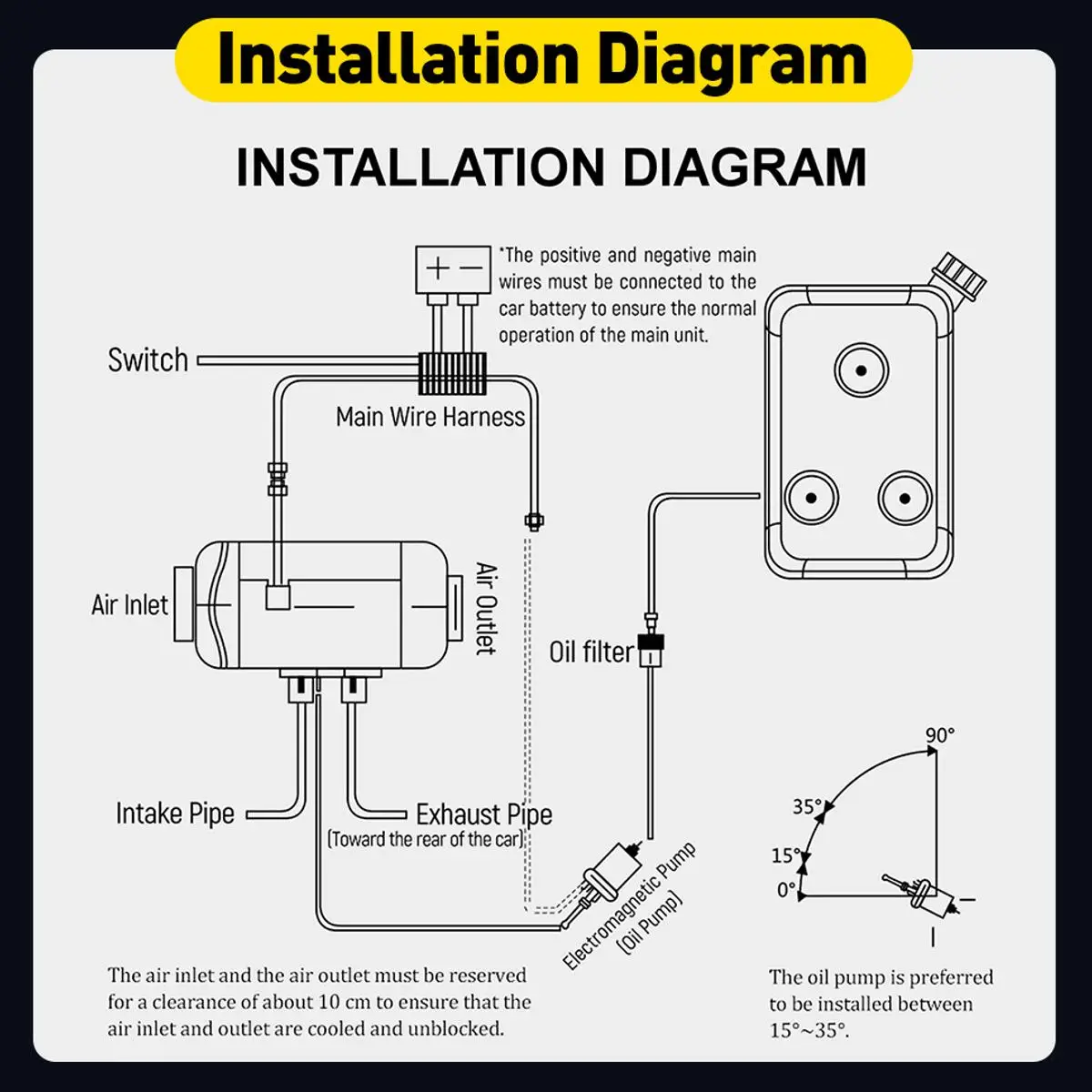 Installation Diagram

INSTALLATION DIAGRAM

+ −

*The positive and negative main wires must be connected to the car battery to ensure the normal operation of the main unit.

Switch

Main Wire Harness

Air Inlet

Air Outlet

Oil filter

Intake Pipe

Exhaust Pipe
(Toward the rear of the car)

Electromagnetic Pump
(Oil Pump)

90°

35°

15°

0°

The air inlet and the air outlet must be reserved for a clearance of about 10 cm to ensure that the air inlet and outlet are cooled and unblocked.

The oil pump is preferred to be installed between 15°~35°.