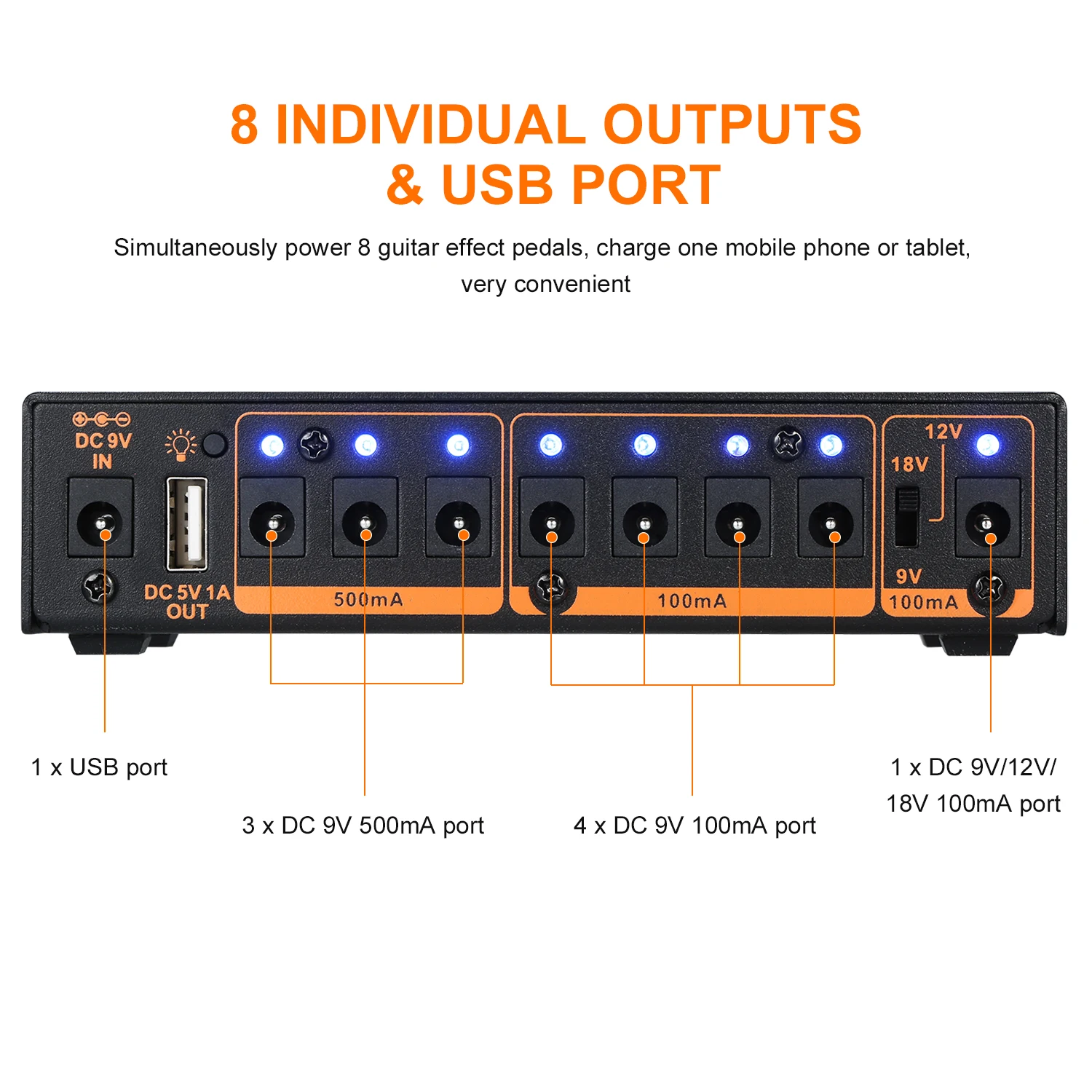 8 INDIVIDUAL OUTPUTS
& USB PORT

Simultaneously power 8 guitar effect pedals, charge one mobile phone or tablet, very convenient

DC 9V IN

DC 5V 1A OUT

500mA

100mA

12V
18V
9V
100mA

1 x USB port

3 x DC 9V 500mA port

4 x DC 9V 100mA port

1 x DC 9V/12V/ 18V 100mA port