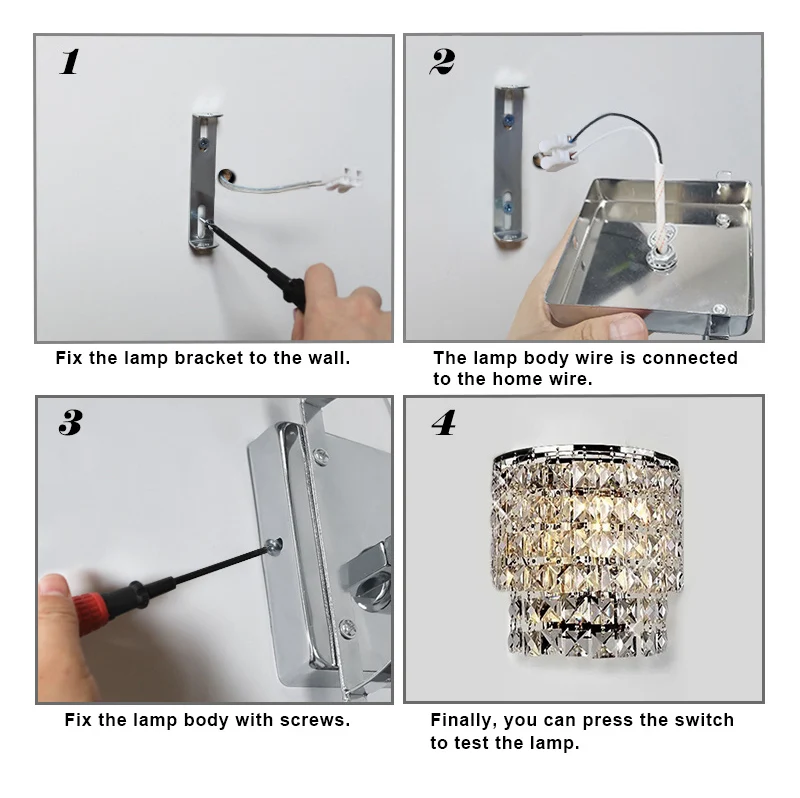 1

Fix the lamp bracket to the wall.

2

The lamp body wire is connected to the home wire.

3

Fix the lamp body with screws.

4

Finally, you can press the switch to test the lamp.