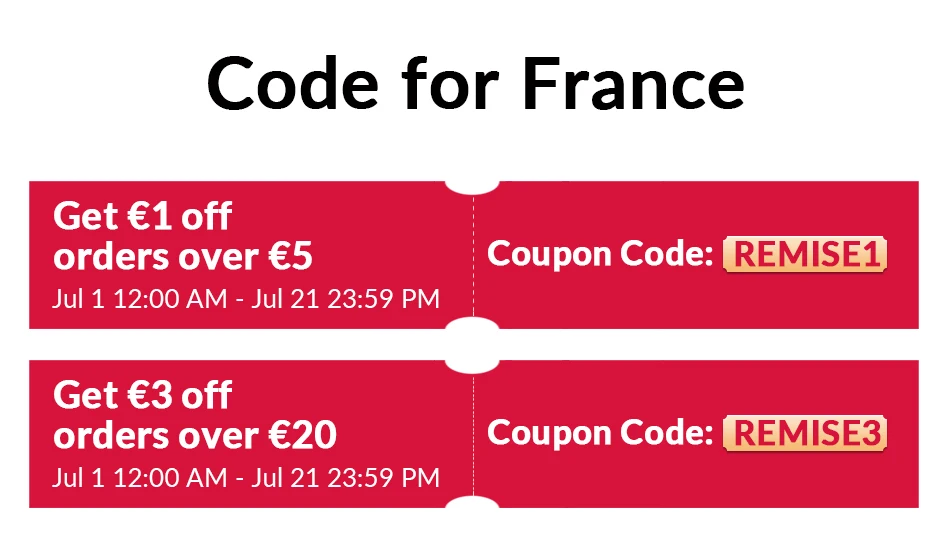 Code for France

Get €1 off
orders over €5
Jul 1 12:00 AM - Jul 21 23:59 PM

Coupon Code: REMISE1

Get €3 off
orders over €20
Jul 1 12:00 AM - Jul 21 23:59 PM

Coupon Code: REMISE3