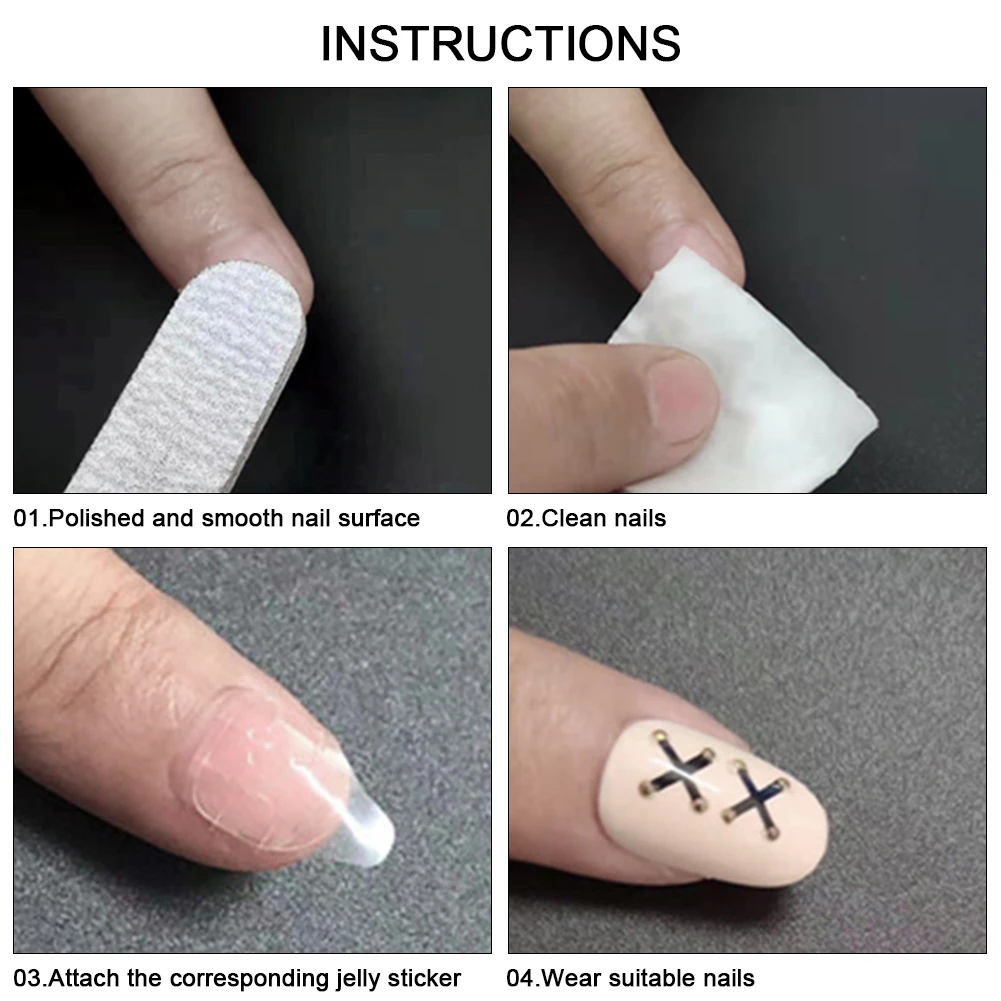 INSTRUCTIONS

01.Polished and smooth nail surface

02.Clean nails

03.Attach the corresponding jelly sticker

04.Wear suitable nails