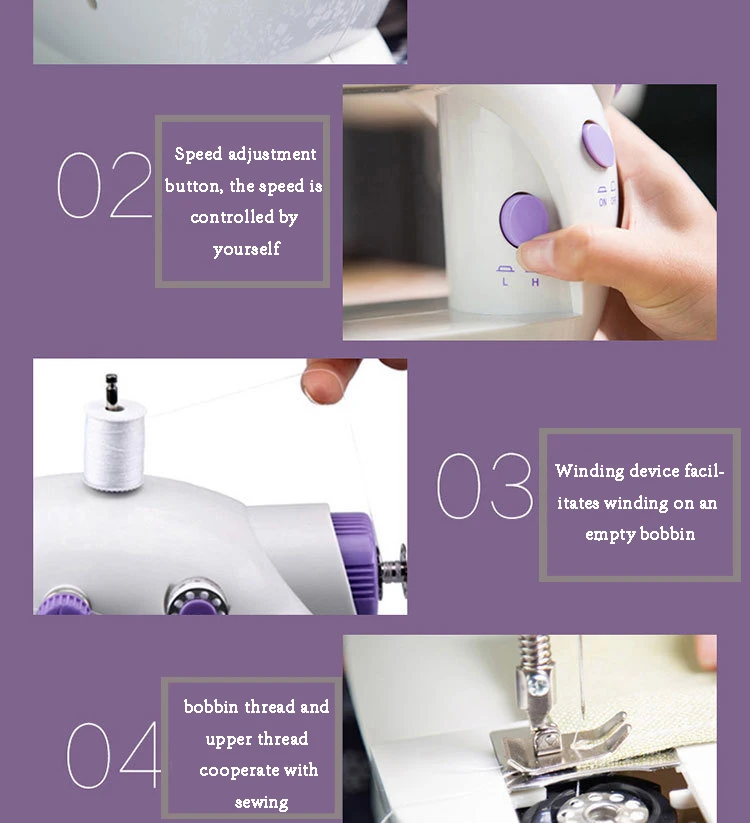 02

Speed adjustment button, the speed is controlled by yourself

ON OFF

L H

03

Winding device facilitates winding on an empty bobbin

04

bobbin thread and upper thread cooperate with sewing