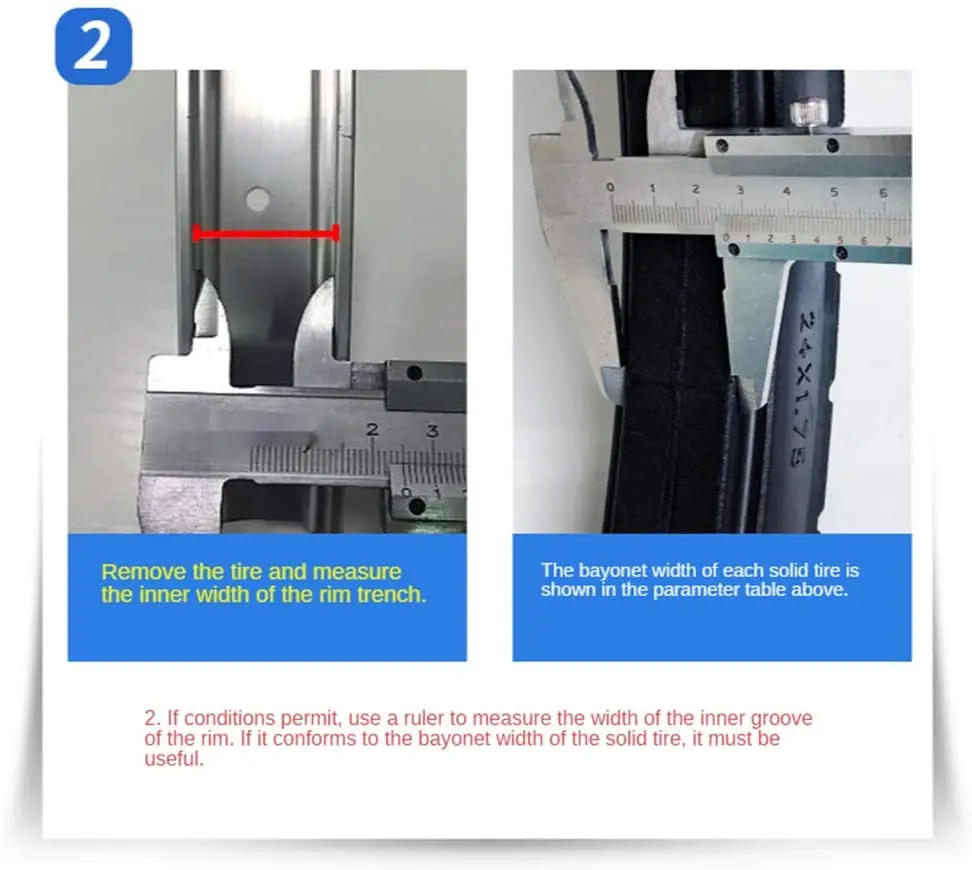 2

2 3
0 1

0 1 2 3 4 5 6
0 1 2 3 4 5 6 7
24X1.75

Remove the tire and measure the inner width of the rim trench.

The bayonet width of each solid tire is shown in the parameter table above.

2. If conditions permit, use a ruler to measure the width of the inner groove of the rim. If it conforms to the bayonet width of the solid tire, it must be useful.