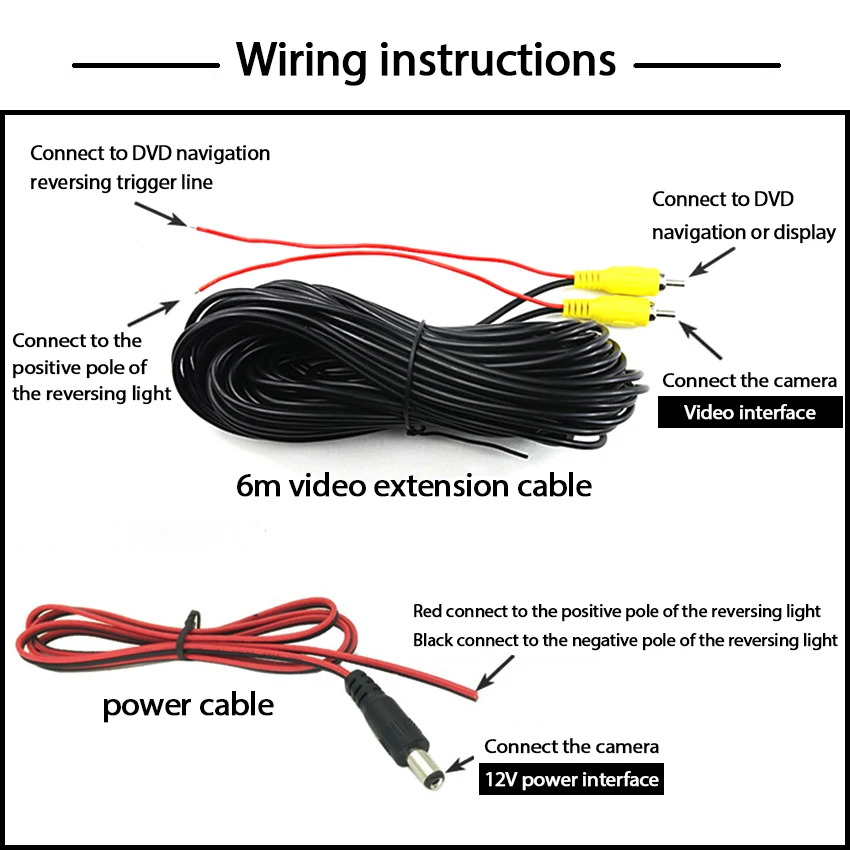 Wiring instructions

Connect to DVD navigation reversing trigger line

Connect to DVD navigation or display

Connect to the positive pole of the reversing light

Connect the camera
Video interface

6m video extension cable

Red connect to the positive pole of the reversing light
Black connect to the negative pole of the reversing light

power cable

Connect the camera
12V power interface